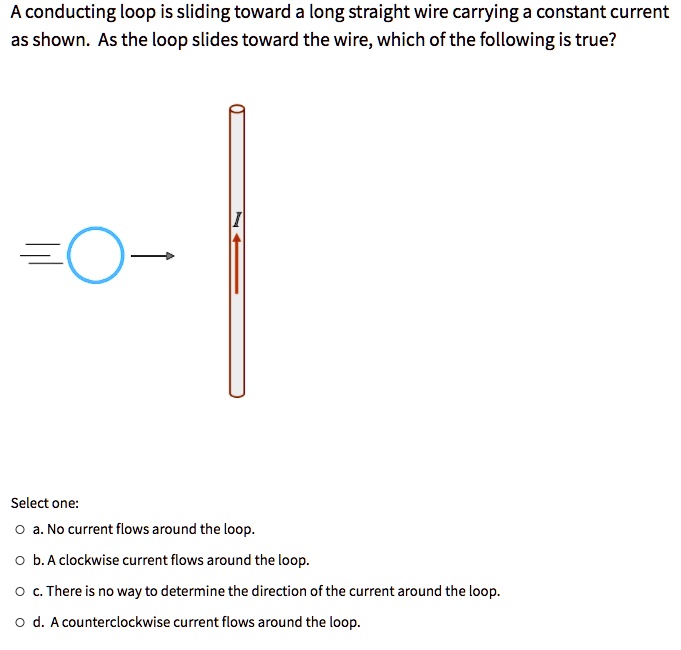 A conducting loop is sliding toward a long straight wire carrying a constant current as shown. As the loop slides toward the wire, which of the following is true?

$I$

Select one:

a. No current flows around the loop.

b. A clockwise current flows around the loop.

c. There is no way to determine the direction of the current around the loop.

d. A counterclockwise current flows around the loop.