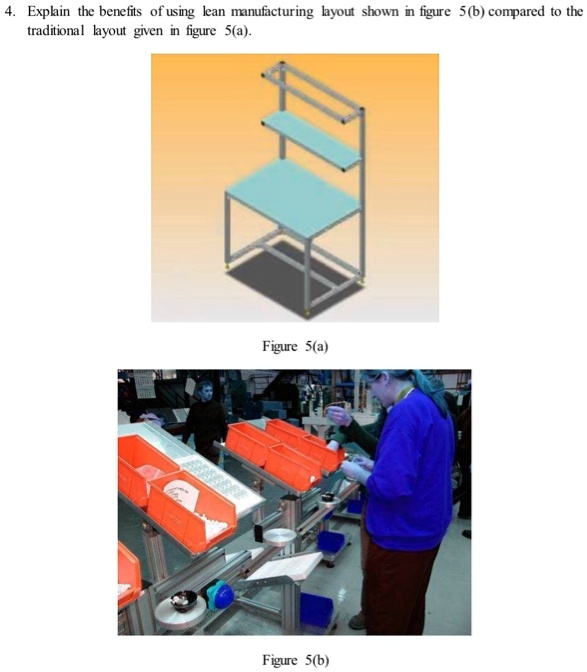 4. Explain the benefits of using lean manufacturing layout shown in figure 5(b) compared to the traditional layout given in figure 5(a).

Figure 5(a)

Figure 5(b)