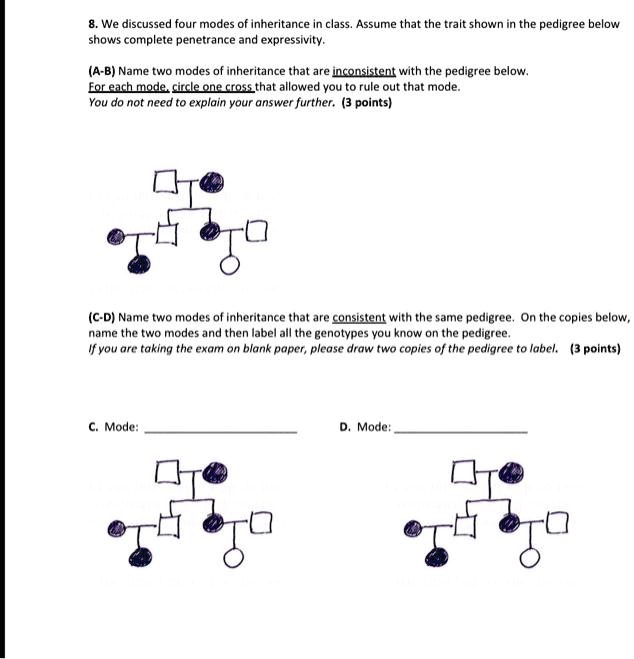 8. We discussed four modes of inheritance in class. Assume that the trait shown in the pedigree below shows complete penetrance and expressivity.

(A-B) Name two modes of inheritance that are inconsistent with the pedigree below.
For each mode, circle one cross that allowed you to rule out that mode.
You do not need to explain your answer further. (3 points)

(C-D) Name two modes of inheritance that are consistent with the same pedigree. On the copies below, name the two modes and then label all the genotypes you know on the pedigree.
If you are taking the exam on blank paper, please draw two copies of the pedigree to label. (3 points)

C. Mode: ____________________

D. Mode: ____________________