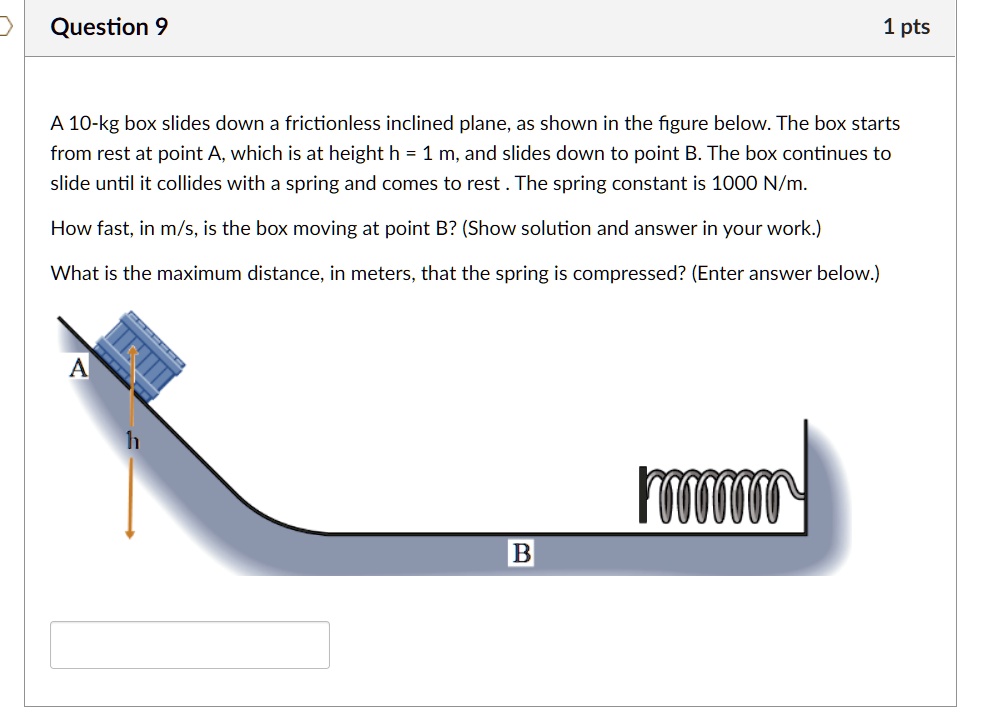 Question 9

1 pts

A 10-kg box slides down a frictionless inclined plane, as shown in the figure below. The box starts from rest at point A, which is at height h = 1 m, and slides down to point B. The box continues to slide until it collides with a spring and comes to rest . The spring constant is 1000 N/m.

How fast, in m/s, is the box moving at point B? (Show solution and answer in your work.)

What is the maximum distance, in meters, that the spring is compressed? (Enter answer below.)

A

h

B