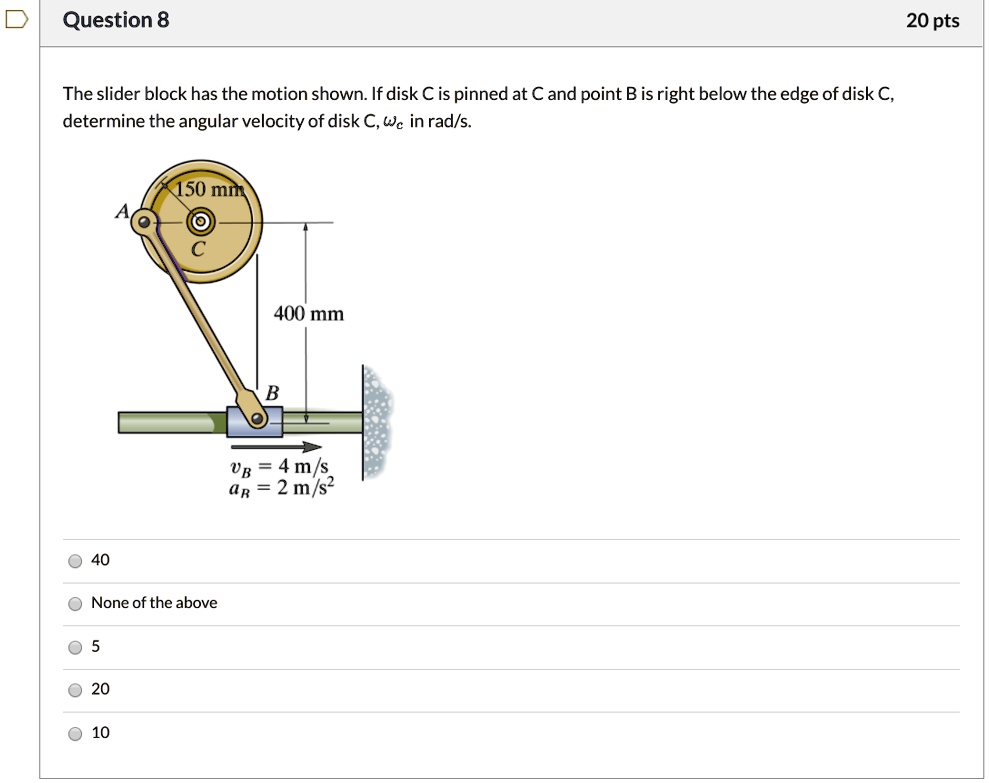 Question 8

20 pts

The slider block has the motion shown. If disk C is pinned at C and point B is right below the edge of disk C, determine the angular velocity of disk C, $\omega_c$ in rad/s.

150 mm
A
C
400 mm
B
$v_B = 4$ m/s
$a_B = 2$ m/s$^2$

40

None of the above

5

20

10