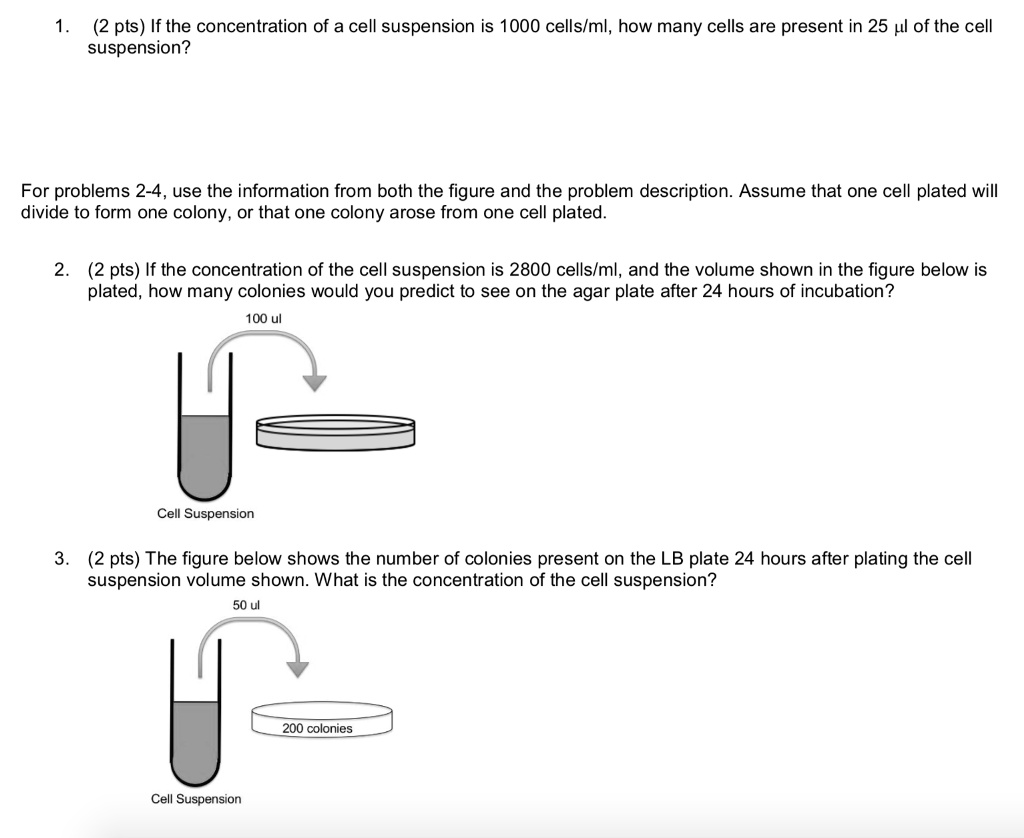 1. (2 pts) If the concentration of a cell suspension is 1000 cells/ml, how many cells are present in 25 μl of the cell suspension?

For problems 2-4, use the information from both the figure and the problem description. Assume that one cell plated will divide to form one colony, or that one colony arose from one cell plated.

2. (2 pts) If the concentration of the cell suspension is 2800 cells/ml, and the volume shown in the figure below is plated, how many colonies would you predict to see on the agar plate after 24 hours of incubation?

100 ul

Cell Suspension

3. (2 pts) The figure below shows the number of colonies present on the LB plate 24 hours after plating the cell suspension volume shown. What is the concentration of the cell suspension?

50 ul

200 colonies

Cell Suspension