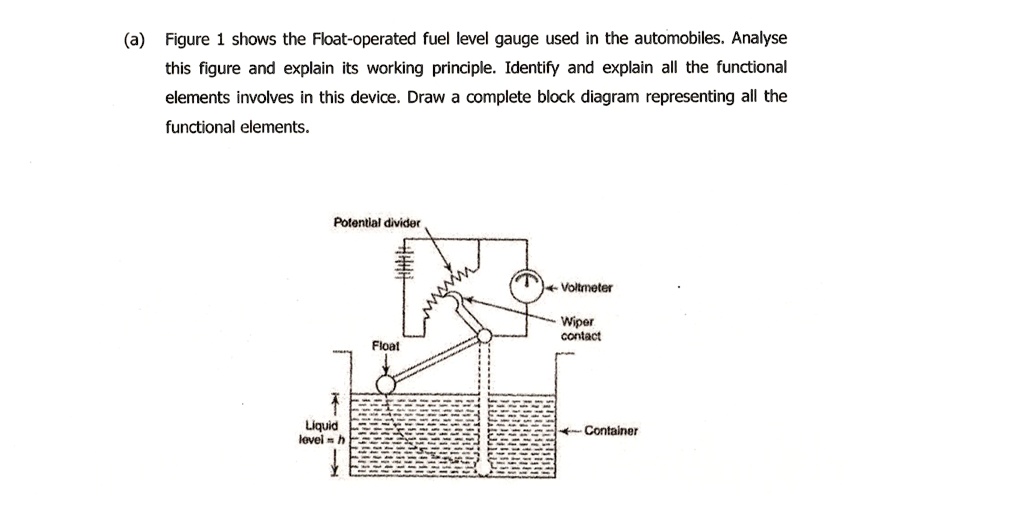 (a) Figure 1 shows the Float-operated fuel level gauge used in the automobiles. Analyse this figure and explain its working principle. Identify and explain all the functional elements involves in this device. Draw a complete block diagram representing all the functional elements.

Potential divider

Voltmeter

Wiper contact

Float

Liquid level = $h$

Container