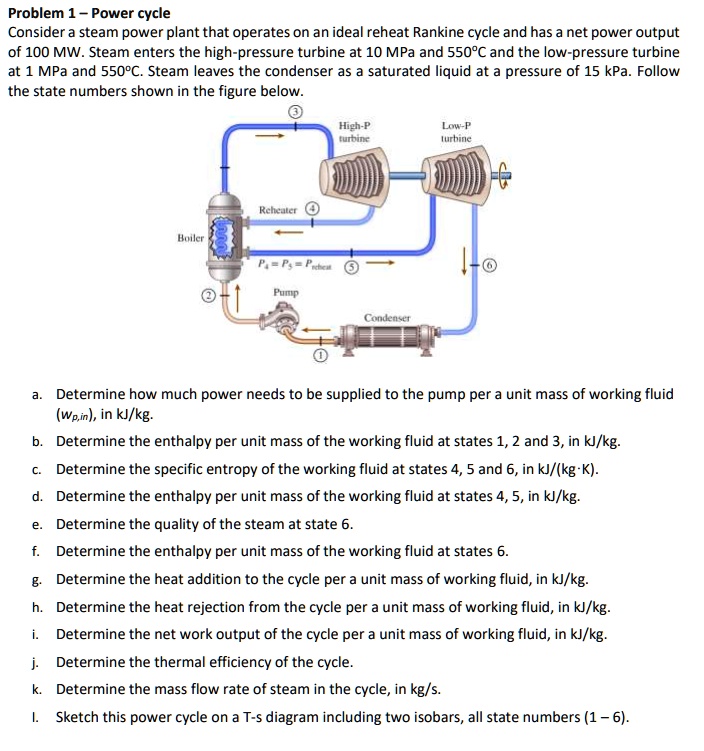 Problem 1 – Power cycle

Consider a steam power plant that operates on an ideal reheat Rankine cycle and has a net power output of 100 MW. Steam enters the high-pressure turbine at 10 MPa and 550°C and the low-pressure turbine at 1 MPa and 550°C. Steam leaves the condenser as a saturated liquid at a pressure of 15 kPa. Follow the state numbers shown in the figure below.

③
High-P turbine
Low-P turbine
Reheater ④
Boiler
$P_4 = P_5 = P_{reheat}$ ⑤
⑥
② Pump
Condenser
①

a. Determine how much power needs to be supplied to the pump per a unit mass of working fluid ($w_{P,in}$), in kJ/kg.

b. Determine the enthalpy per unit mass of the working fluid at states 1, 2 and 3, in kJ/kg.

c. Determine the specific entropy of the working fluid at states 4, 5 and 6, in kJ/(kg·K).

d. Determine the enthalpy per unit mass of the working fluid at states 4, 5, in kJ/kg.

e. Determine the quality of the steam at state 6.

f. Determine the enthalpy per unit mass of the working fluid at states 6.

g. Determine the heat addition to the cycle per a unit mass of working fluid, in kJ/kg.

h. Determine the heat rejection from the cycle per a unit mass of working fluid, in kJ/kg.

i. Determine the net work output of the cycle per a unit mass of working fluid, in kJ/kg.

j. Determine the thermal efficiency of the cycle.

k. Determine the mass flow rate of steam in the cycle, in kg/s.

l. Sketch this power cycle on a T-s diagram including two isobars, all state numbers (1 – 6).