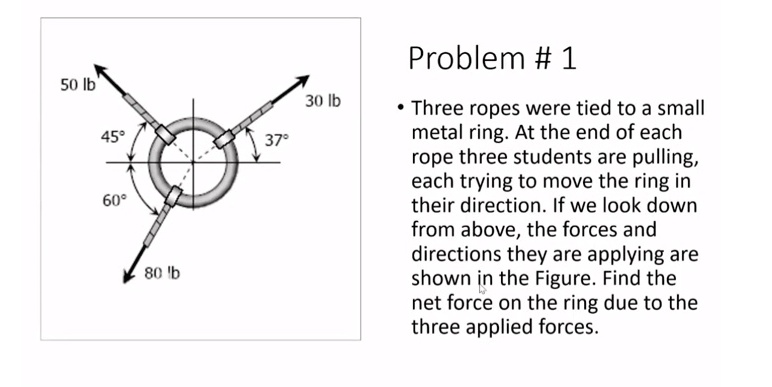 50 lb
30 lb
45°
37°
60°
80 lb

Problem # 1

• Three ropes were tied to a small metal ring. At the end of each rope three students are pulling, each trying to move the ring in their direction. If we look down from above, the forces and directions they are applying are shown in the Figure. Find the net force on the ring due to the three applied forces.