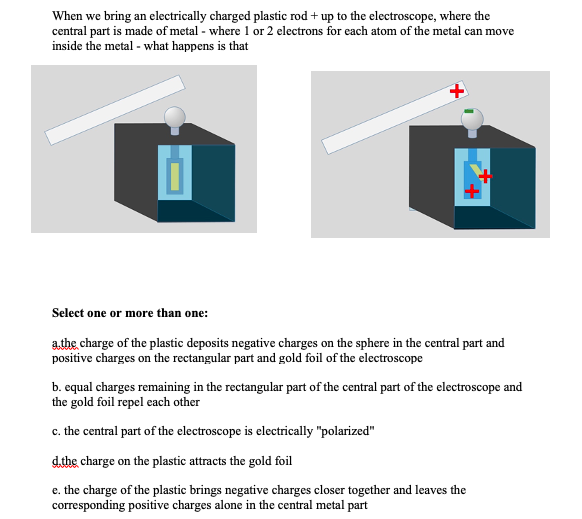 When we bring an electrically charged plastic rod + up to the electroscope, where the central part is made of metal - where 1 or 2 electrons for each atom of the metal can move inside the metal - what happens is that

+

+

+

Select one or more than one:

a.the charge of the plastic deposits negative charges on the sphere in the central part and positive charges on the rectangular part and gold foil of the electroscope

b. equal charges remaining in the rectangular part of the central part of the electroscope and the gold foil repel each other

c. the central part of the electroscope is electrically "polarized"

d.the charge on the plastic attracts the gold foil

e. the charge of the plastic brings negative charges closer together and leaves the corresponding positive charges alone in the central metal part