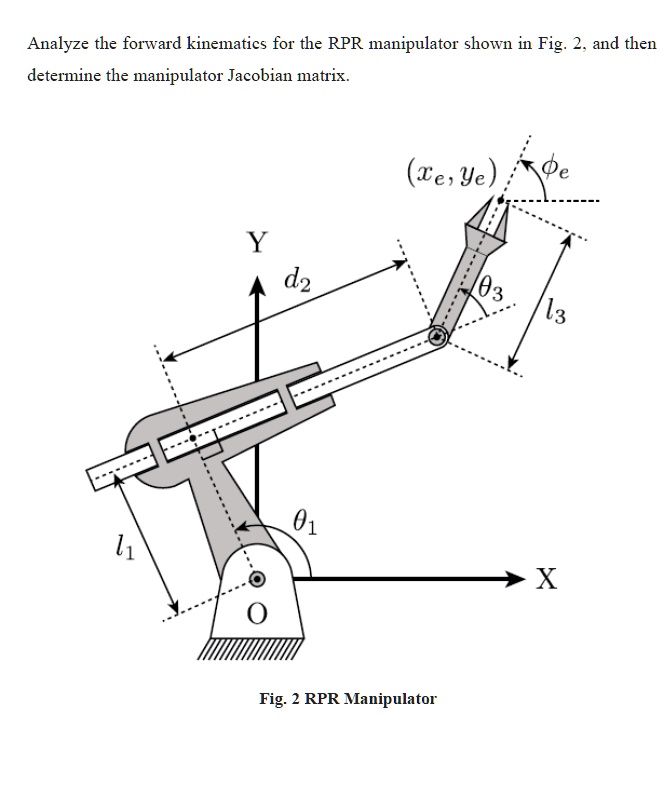 Analyze the forward kinematics for the RPR manipulator shown in Fig. 2, and then determine the manipulator Jacobian matrix.

$(x_e, y_e)$

$\phi_e$

Y

$d_2$

$\theta_3$

$l_3$

$\theta_1$

$l_1$

X

O

Fig. 2 RPR Manipulator