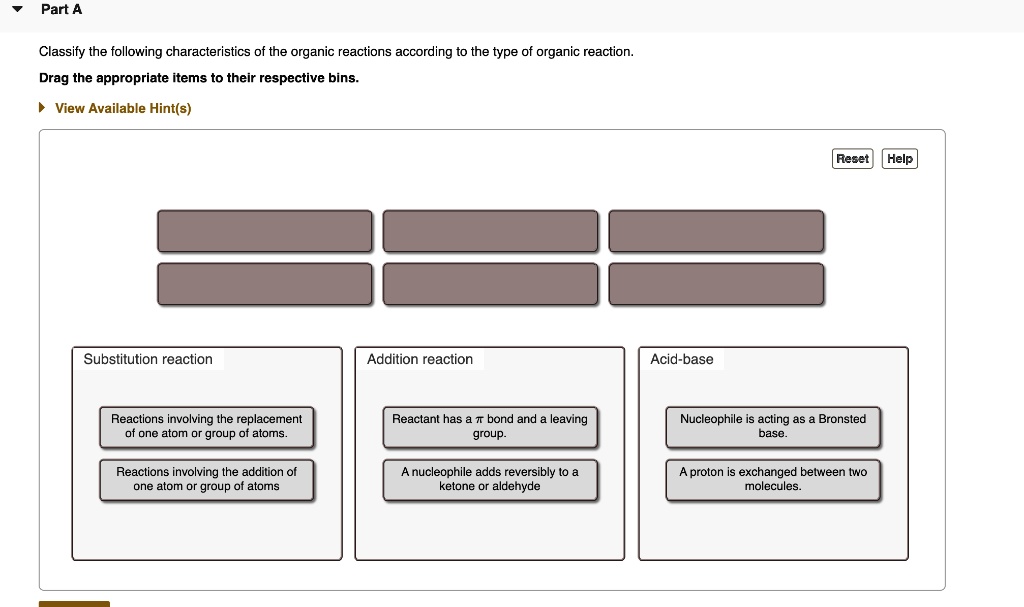 Part A

Classify the following characteristics of the organic reactions according to the type of organic reaction.

Drag the appropriate items to their respective bins.

View Available Hint(s)

Reset Help

Substitution reaction

Reactions involving the replacement of one atom or group of atoms.

Reactions involving the addition of one atom or group of atoms

Addition reaction

Reactant has a $\pi$ bond and a leaving group.

A nucleophile adds reversibly to a ketone or aldehyde

Acid-base

Nucleophile is acting as a Bronsted base.

A proton is exchanged between two molecules.