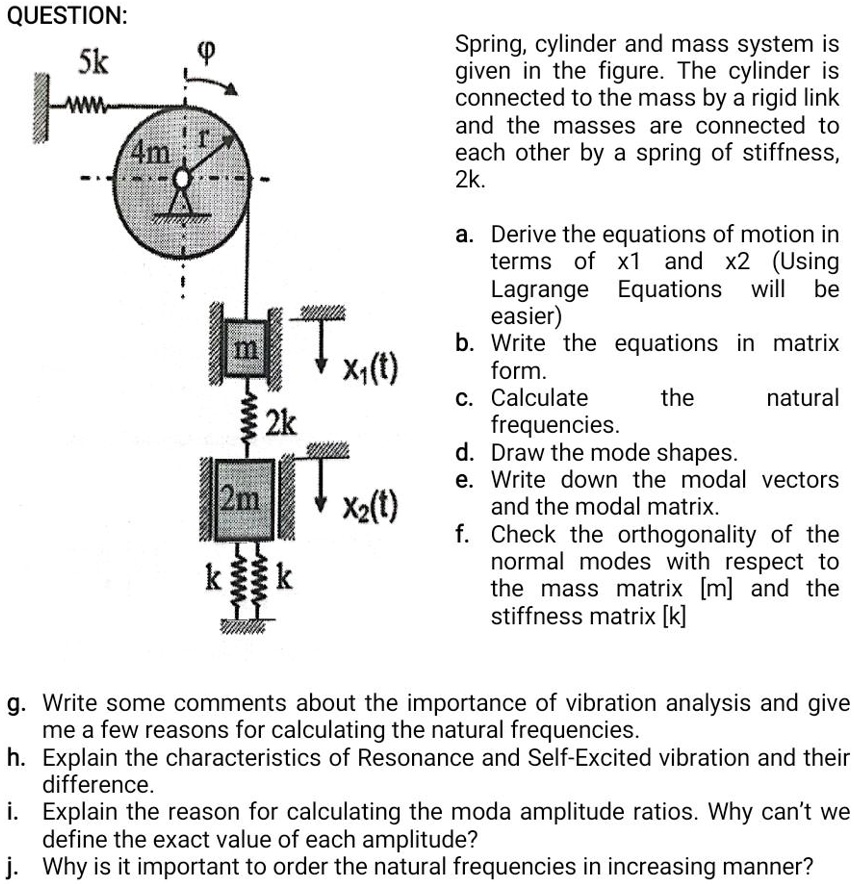 QUESTION:

5k

$\varphi$

4m

r

m

$x_1(t)$

2k

2m

$x_2(t)$

k

k

Spring, cylinder and mass system is given in the figure. The cylinder is connected to the mass by a rigid link and the masses are connected to each other by a spring of stiffness, 2k.

a. Derive the equations of motion in terms of x1 and x2 (Using Lagrange Equations will be easier)
b. Write the equations in matrix form.
c. Calculate the natural frequencies.
d. Draw the mode shapes.
e. Write down the modal vectors and the modal matrix.
f. Check the orthogonality of the normal modes with respect to the mass matrix [m] and the stiffness matrix [k]

g. Write some comments about the importance of vibration analysis and give me a few reasons for calculating the natural frequencies.
h. Explain the characteristics of Resonance and Self-Excited vibration and their difference.
i. Explain the reason for calculating the moda amplitude ratios. Why can't we define the exact value of each amplitude?
j. Why is it important to order the natural frequencies in increasing manner?