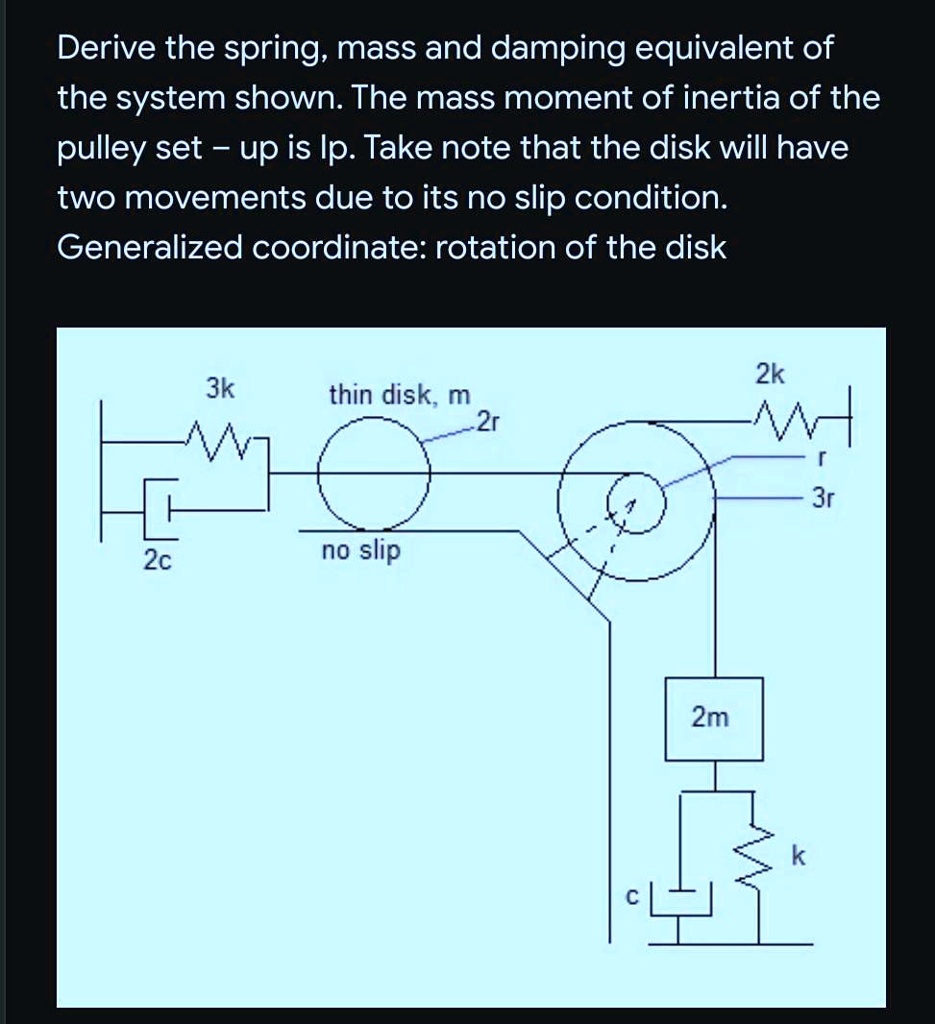 Derive the spring, mass and damping equivalent of the system shown. The mass moment of inertia of the pulley set – up is Ip. Take note that the disk will have two movements due to its no slip condition. Generalized coordinate: rotation of the disk

3k
thin disk, m
2r
2k
r
3r
2c
no slip
2m
k
c