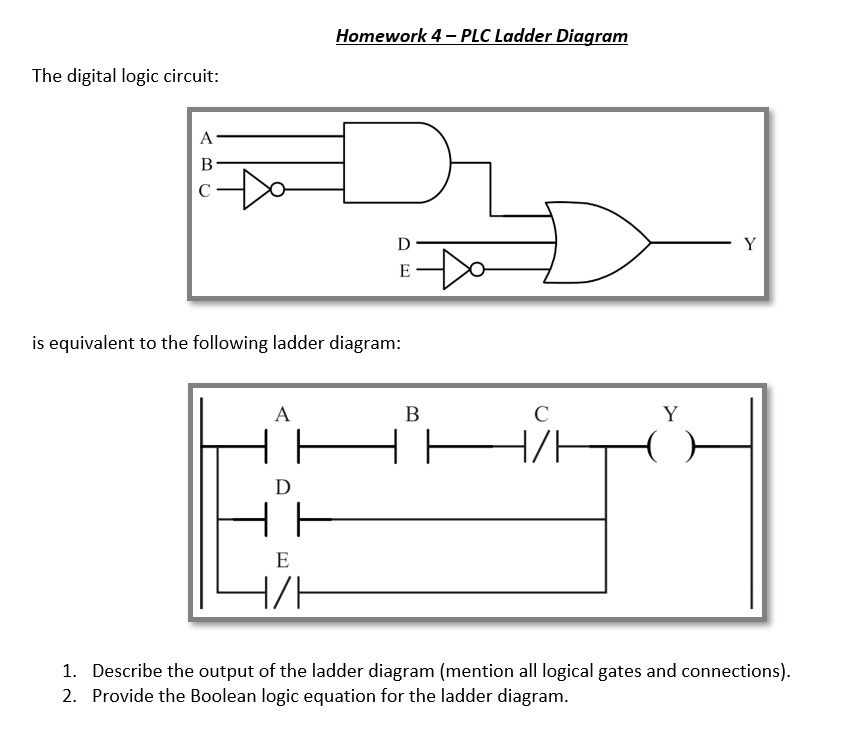 Homework 4 – PLC Ladder Diagram

The digital logic circuit:

A
B
C
D
E
Y

is equivalent to the following ladder diagram:

A
B
C
Y
D
E

1. Describe the output of the ladder diagram (mention all logical gates and connections).
2. Provide the Boolean logic equation for the ladder diagram.