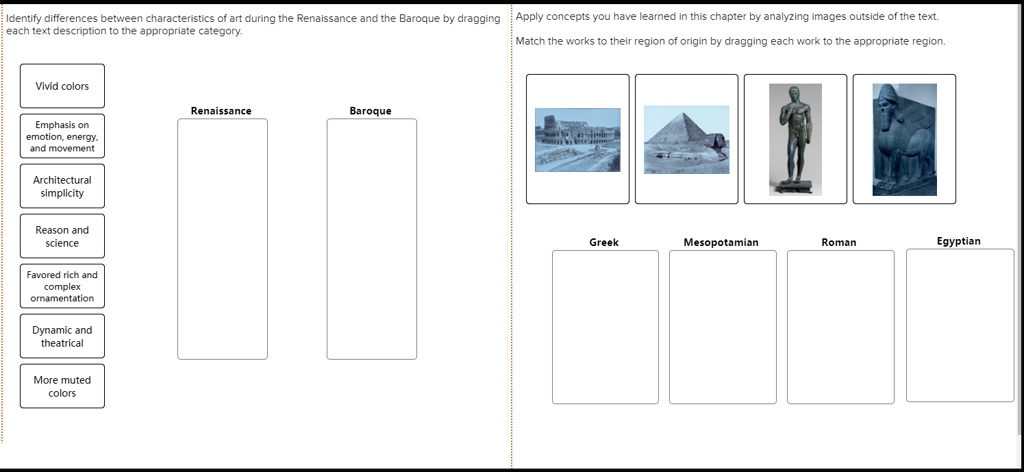 Identify differences between characteristics of art during the Renaissance and the Baroque by dragging each text description to the appropriate category.

Vivid colors

Emphasis on emotion, energy, and movement

Architectural simplicity

Reason and science

Favored rich and complex ornamentation

Dynamic and theatrical

More muted colors

Renaissance

Baroque

Apply concepts you have learned in this chapter by analyzing images outside of the text.

Match the works to their region of origin by dragging each work to the appropriate region.

Greek

Mesopotamian

Roman

Egyptian