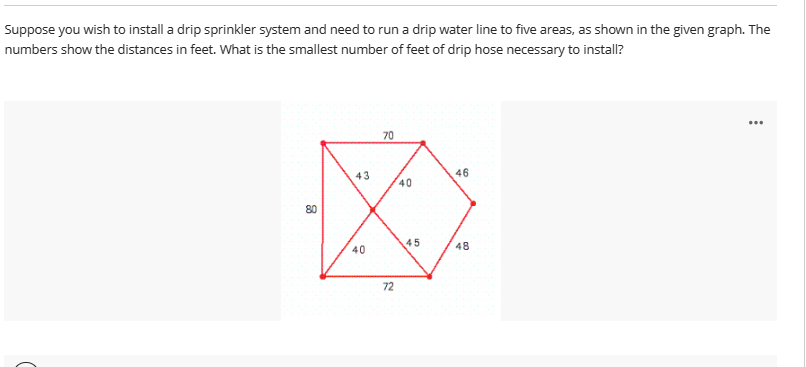 Suppose you wish to install a drip sprinkler system and need to run a drip water line to five areas, as shown in the given graph. The numbers show the distances in feet. What is the smallest number of feet of drip hose necessary to install?

...

70
43
40
46
80
40
45
48
72