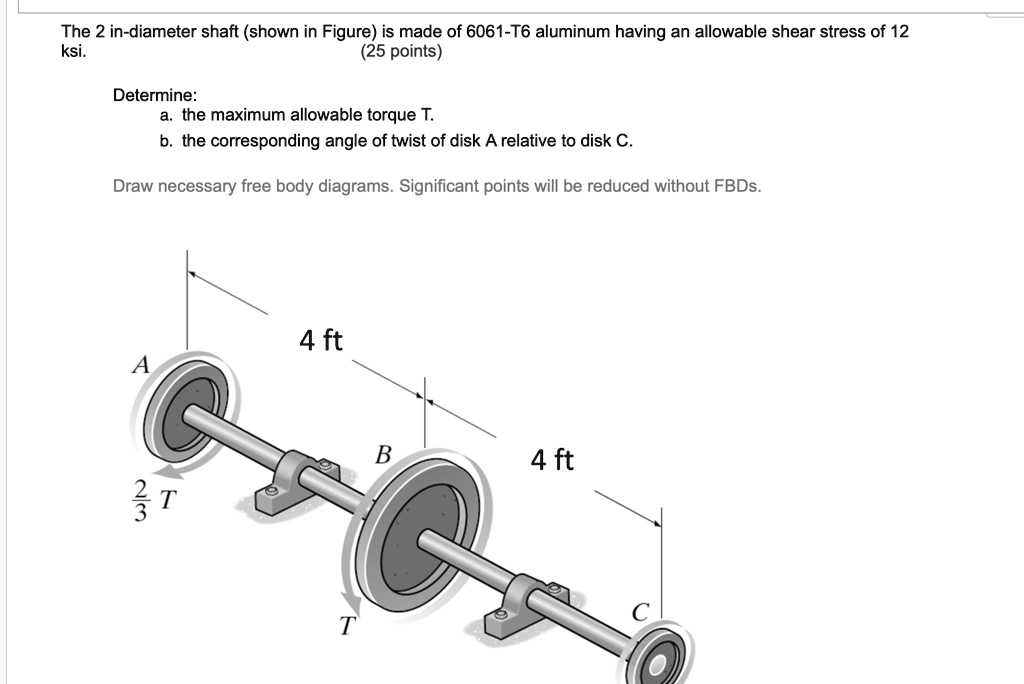 The 2 in-diameter shaft (shown in Figure) is made of 6061-T6 aluminum having an allowable shear stress of 12 ksi.
(25 points)

Determine:
a. the maximum allowable torque T.
b. the corresponding angle of twist of disk A relative to disk C.

Draw necessary free body diagrams. Significant points will be reduced without FBDs.

4 ft
A
B
4 ft
$\frac{2}{3}T$
T
C