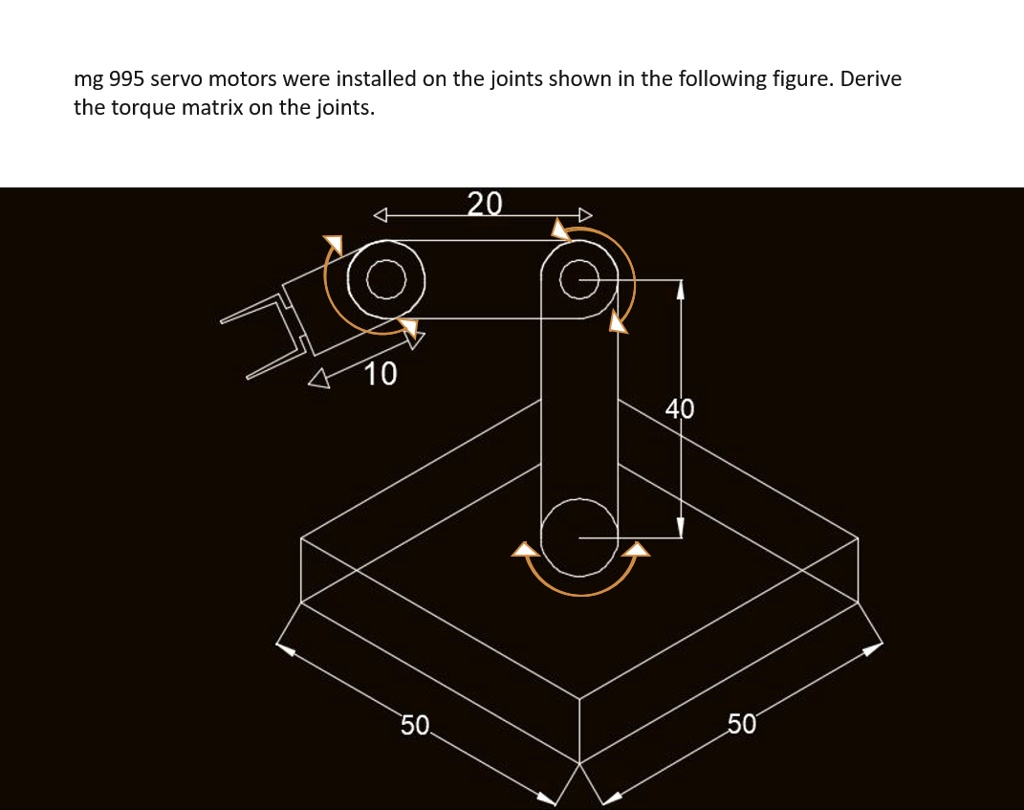 mg 995 servo motors were installed on the joints shown in the following figure. Derive the torque matrix on the joints.

20

10

40

50

50