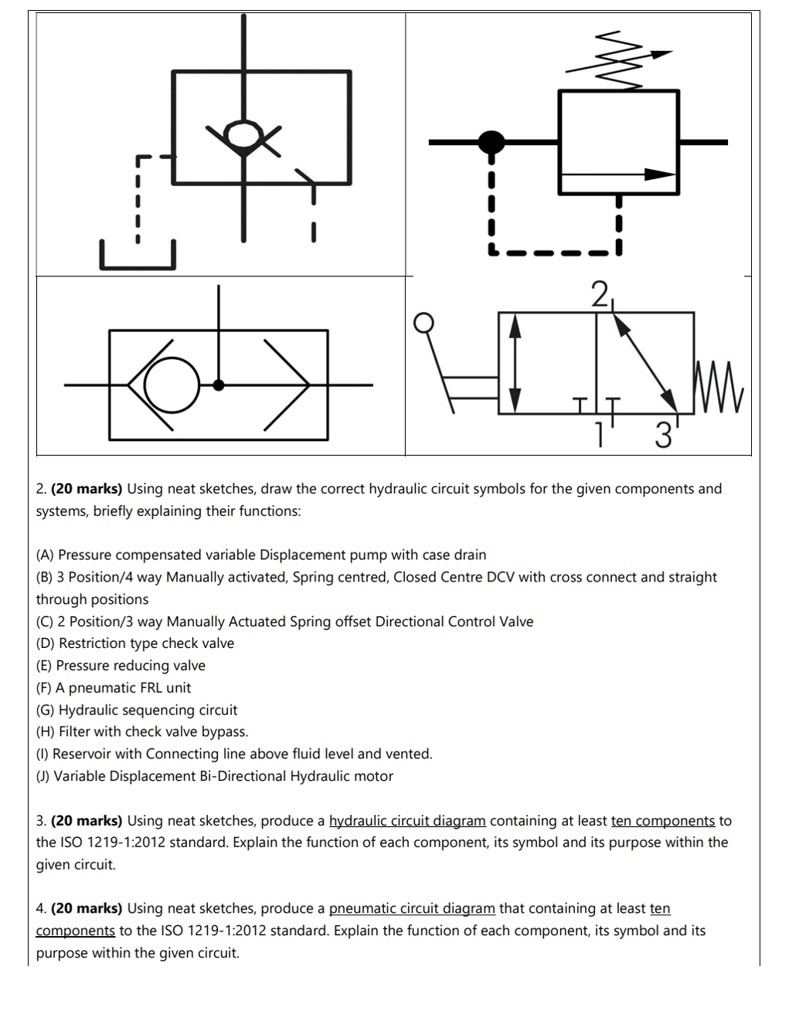 2

1 3

2. **(20 marks)** Using neat sketches, draw the correct hydraulic circuit symbols for the given components and systems, briefly explaining their functions:

(A) Pressure compensated variable Displacement pump with case drain
(B) 3 Position/4 way Manually activated, Spring centred, Closed Centre DCV with cross connect and straight through positions
(C) 2 Position/3 way Manually Actuated Spring offset Directional Control Valve
(D) Restriction type check valve
(E) Pressure reducing valve
(F) A pneumatic FRL unit
(G) Hydraulic sequencing circuit
(H) Filter with check valve bypass.
(I) Reservoir with Connecting line above fluid level and vented.
(J) Variable Displacement Bi-Directional Hydraulic motor

3. **(20 marks)** Using neat sketches, produce a hydraulic circuit diagram containing at least ten components to the ISO 1219-1:2012 standard. Explain the function of each component, its symbol and its purpose within the given circuit.

4. **(20 marks)** Using neat sketches, produce a pneumatic circuit diagram that containing at least ten components to the ISO 1219-1:2012 standard. Explain the function of each component, its symbol and its purpose within the given circuit.