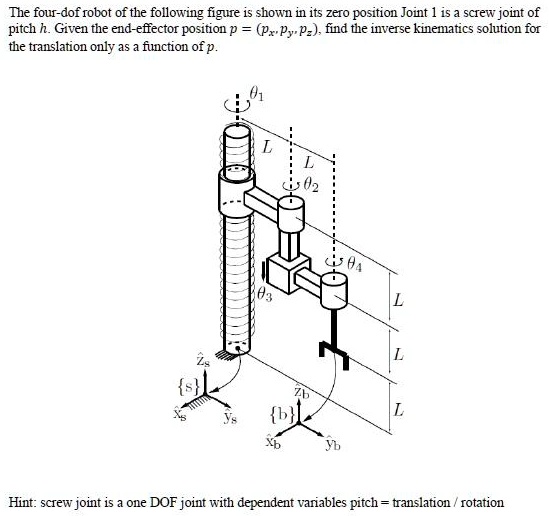 The four-dof robot of the following figure is shown in its zero position Joint 1 is a screw joint of pitch $h$. Given the end-effector position $p = (p_x, p_y, p_z)$, find the inverse kinematics solution for the translation only as a function of $p$.

$\theta_1$
$L$
$L$
$\theta_2$
$\theta_4$
$\theta_3$
$L$
$L$
$L$
$\hat{z}_s$
$\{s\}$
$\hat{x}_s$
$\hat{y}_s$
$\hat{z}_b$
$\{b\}$
$\hat{x}_b$
$\hat{y}_b$

Hint: screw joint is a one DOF joint with dependent variables pitch = translation / rotation