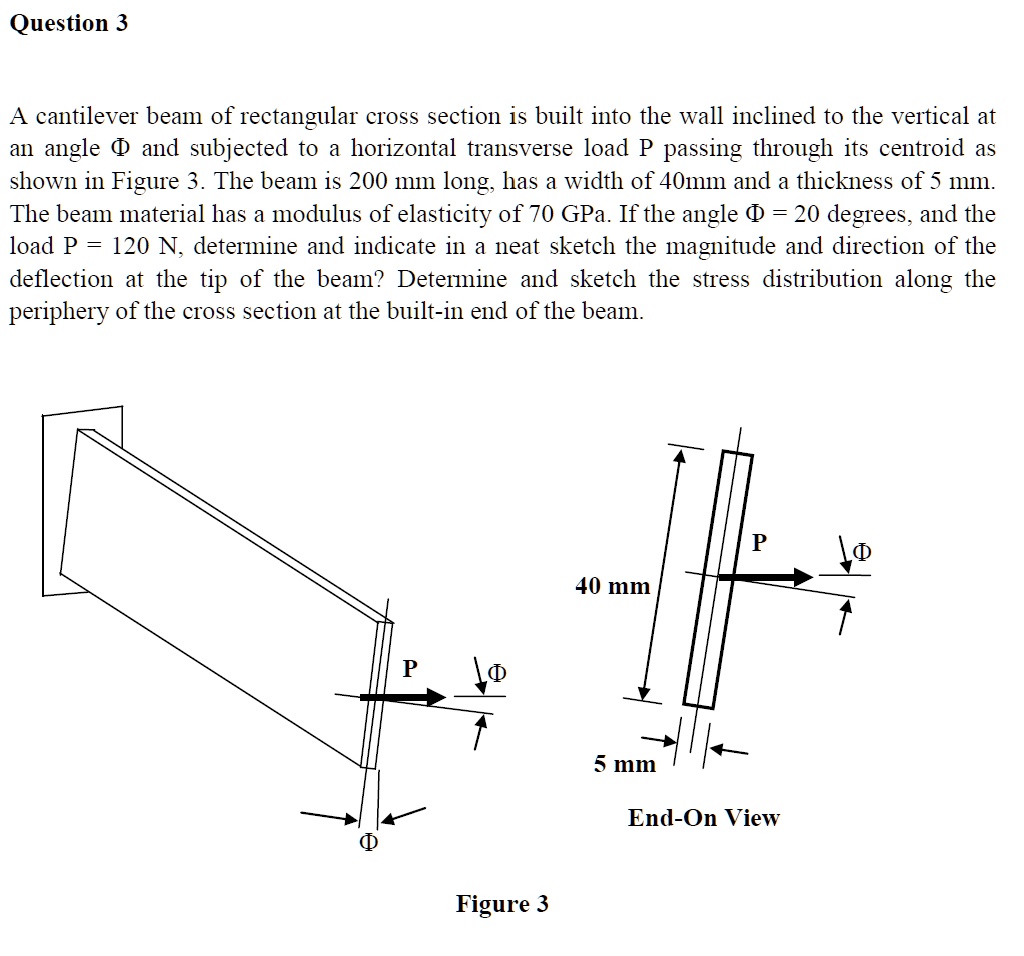 Question 3

A cantilever beam of rectangular cross section is built into the wall inclined to the vertical at an angle Φ and subjected to a horizontal transverse load P passing through its centroid as shown in Figure 3. The beam is 200 mm long, has a width of 40mm and a thickness of 5 mm. The beam material has a modulus of elasticity of 70 GPa. If the angle Φ = 20 degrees, and the load P = 120 N, determine and indicate in a neat sketch the magnitude and direction of the deflection at the tip of the beam? Determine and sketch the stress distribution along the periphery of the cross section at the built-in end of the beam.

P

Φ

Φ

40 mm

P

Φ

5 mm

End-On View

Figure 3