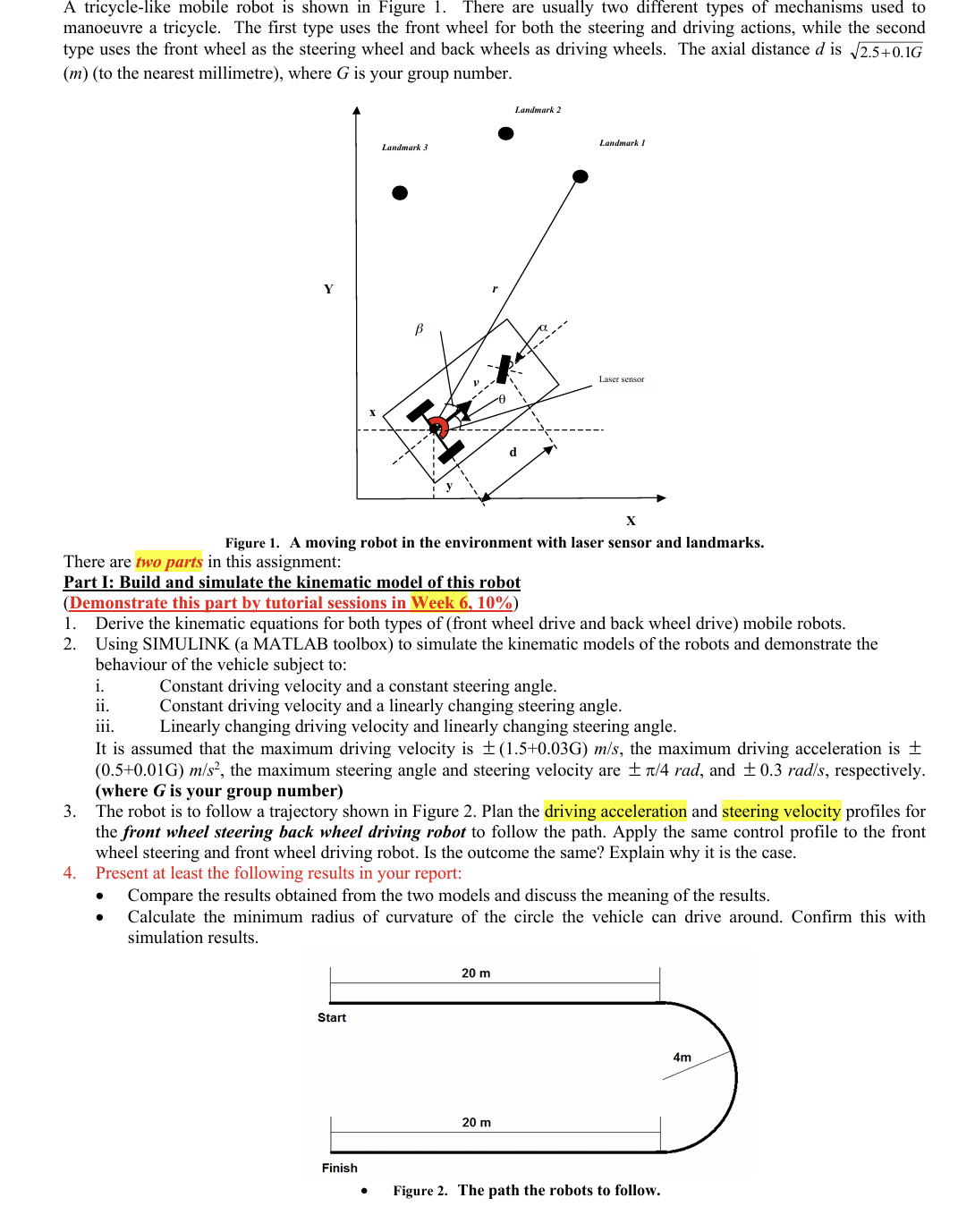 A tricycle-like mobile robot is shown in Figure 1. There are usually two different types of mechanisms used to manoeuvre a tricycle. The first type uses the front wheel for both the steering and driving actions, while the second type uses the front wheel as the steering wheel and back wheels as driving wheels. The axial distance $d$ is $\sqrt{2.5+0.1G}$ ($m$) (to the nearest millimetre), where $G$ is your group number.

Landmark 2

Landmark 3

Landmark 1

Y

r

$\beta$

$\alpha$

Laser sensor

v

$\theta$

x

d

y

X

Figure 1. A moving robot in the environment with laser sensor and landmarks.

There are two parts in this assignment:

Part I: Build and simulate the kinematic model of this robot

(Demonstrate this part by tutorial sessions in Week 6, 10%)

1. Derive the kinematic equations for both types of (front wheel drive and back wheel drive) mobile robots.
2. Using SIMULINK (a MATLAB toolbox) to simulate the kinematic models of the robots and demonstrate the behaviour of the vehicle subject to:
i. Constant driving velocity and a constant steering angle.
ii. Constant driving velocity and a linearly changing steering angle.
iii. Linearly changing driving velocity and linearly changing steering angle.
It is assumed that the maximum driving velocity is $\pm$(1.5+0.03G) $m/s$, the maximum driving acceleration is $\pm$(0.5+0.01G) $m/s^2$, the maximum steering angle and steering velocity are $\pm\pi/4$ $rad$, and $\pm$0.3 $rad/s$, respectively. (where $G$ is your group number)
3. The robot is to follow a trajectory shown in Figure 2. Plan the driving acceleration and steering velocity profiles for the front wheel steering back wheel driving robot to follow the path. Apply the same control profile to the front wheel steering and front wheel driving robot. Is the outcome the same? Explain why it is the case.
4. Present at least the following results in your report:
• Compare the results obtained from the two models and discuss the meaning of the results.
• Calculate the minimum radius of curvature of the circle the vehicle can drive around. Confirm this with simulation results.

20 m

Start

4m

20 m

Finish

• Figure 2. The path the robots to follow.