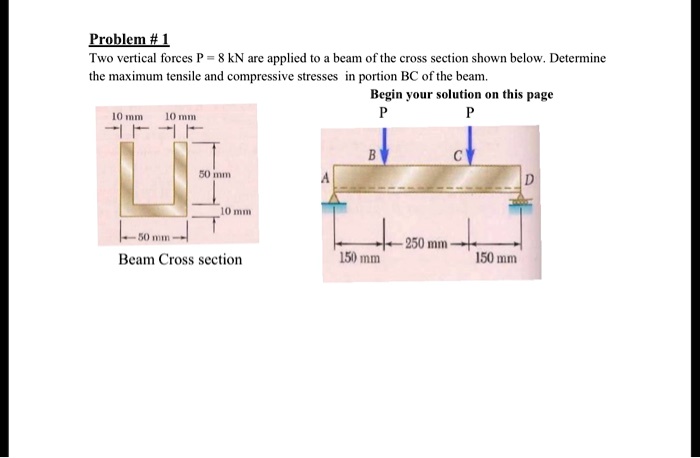 Problem # 1

Two vertical forces P = 8 kN are applied to a beam of the cross section shown below. Determine the maximum tensile and compressive stresses in portion BC of the beam.

Begin your solution on this page

10 mm 10 mm

50 mm

10 mm

50 mm

Beam Cross section

P P

B C

A D

250 mm

150 mm 150 mm