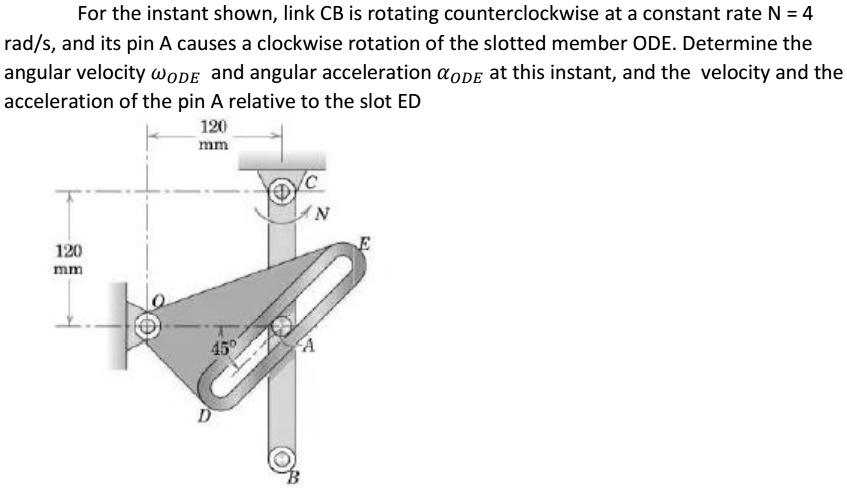 For the instant shown, link CB is rotating counterclockwise at a constant rate N = 4 rad/s, and its pin A causes a clockwise rotation of the slotted member ODE. Determine the angular velocity $\omega_{ODE}$ and angular acceleration $\alpha_{ODE}$ at this instant, and the velocity and the acceleration of the pin A relative to the slot ED

120 mm

C

N

120 mm

E

O

45°

A

D

B