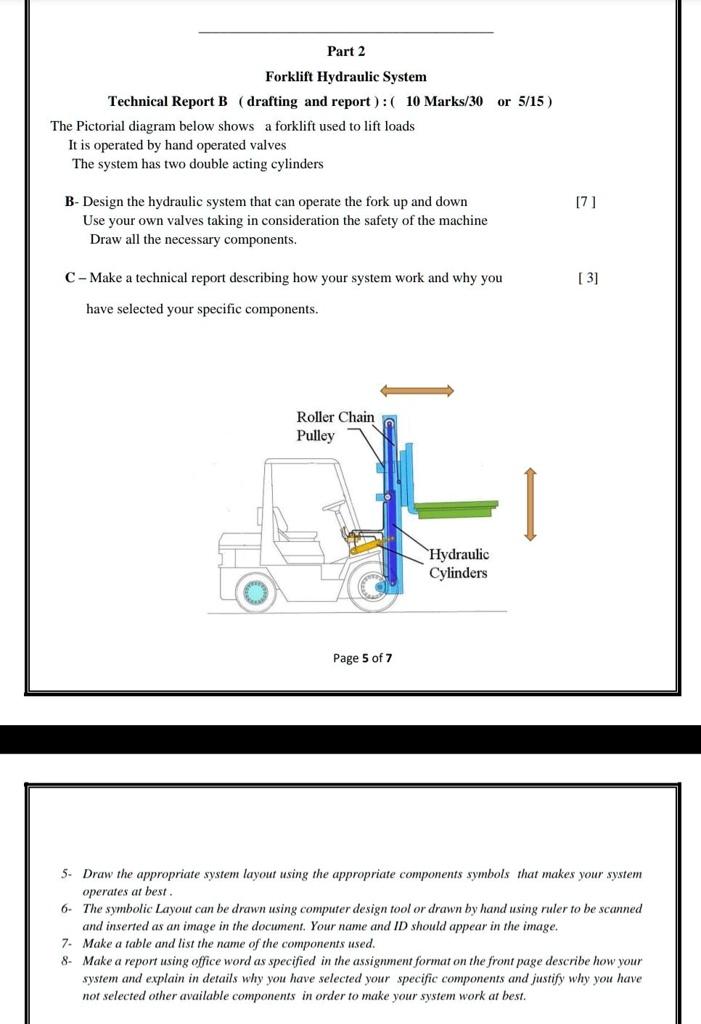 Part 2

Forklift Hydraulic System

Technical Report B ( drafting and report ) : ( 10 Marks/30 or 5/15 )

The Pictorial diagram below shows a forklift used to lift loads
It is operated by hand operated valves
The system has two double acting cylinders

B- Design the hydraulic system that can operate the fork up and down [7 ]
Use your own valves taking in consideration the safety of the machine
Draw all the necessary components.

C – Make a technical report describing how your system work and why you [ 3]

have selected your specific components.

Roller Chain
Pulley

Hydraulic
Cylinders

Page 5 of 7

5- Draw the appropriate system layout using the appropriate components symbols that makes your system operates at best .
6- The symbolic Layout can be drawn using computer design tool or drawn by hand using ruler to be scanned and inserted as an image in the document. Your name and ID should appear in the image.
7- Make a table and list the name of the components used.
8- Make a report using office word as specified in the assignment format on the front page describe how your system and explain in details why you have selected your specific components and justify why you have not selected other available components in order to make your system work at best.