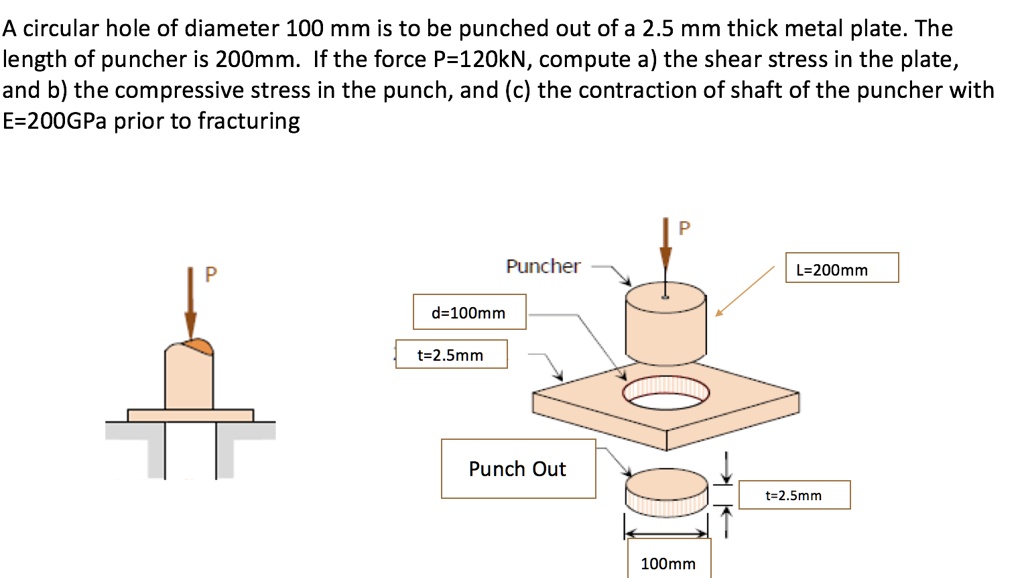 A circular hole of diameter 100 mm is to be punched out of a 2.5 mm thick metal plate. The length of puncher is 200mm. If the force P=120kN, compute a) the shear stress in the plate, and b) the compressive stress in the punch, and (c) the contraction of shaft of the puncher with E=200GPa prior to fracturing

P

P

Puncher

L=200mm

d=100mm

t=2.5mm

Punch Out

t=2.5mm

100mm