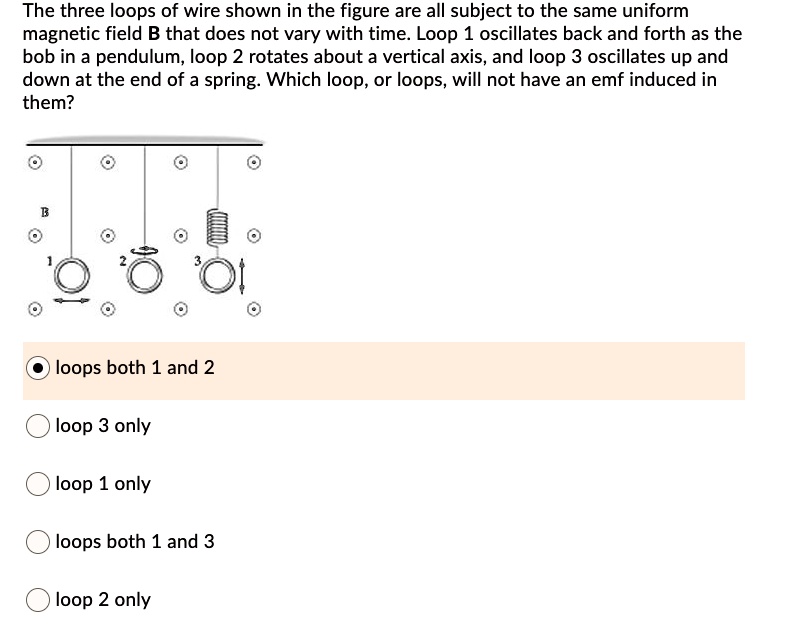 The three loops of wire shown in the figure are all subject to the same uniform magnetic field **B** that does not vary with time. Loop 1 oscillates back and forth as the bob in a pendulum, loop 2 rotates about a vertical axis, and loop 3 oscillates up and down at the end of a spring. Which loop, or loops, will not have an emf induced in them?

B
1
2
3

loops both 1 and 2

loop 3 only

loop 1 only

loops both 1 and 3

loop 2 only