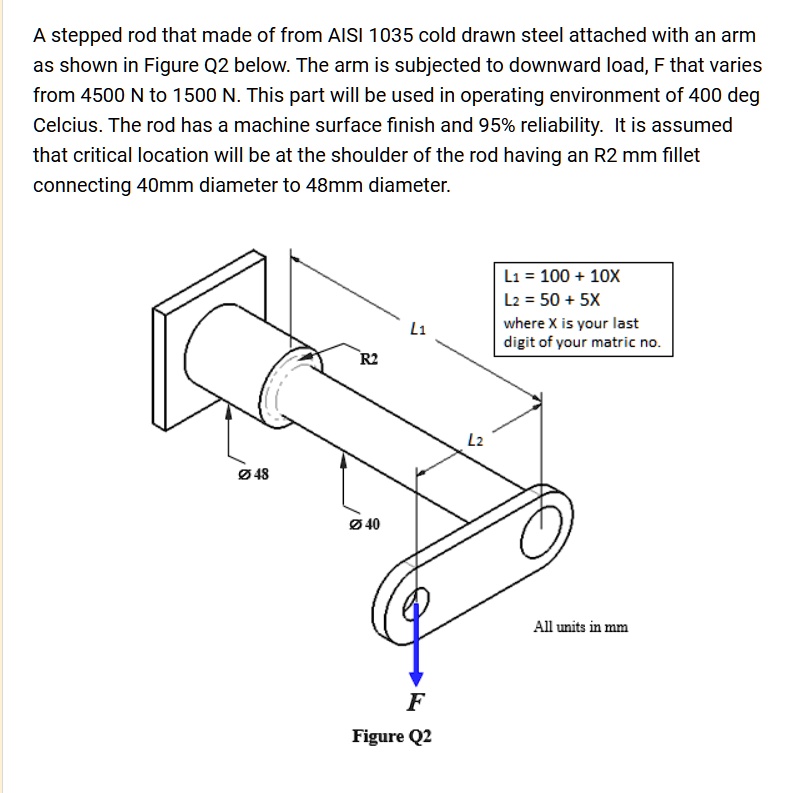 A stepped rod that made of from AISI 1035 cold drawn steel attached with an arm as shown in Figure Q2 below. The arm is subjected to downward load, F that varies from 4500 N to 1500 N. This part will be used in operating environment of 400 deg Celcius. The rod has a machine surface finish and 95% reliability. It is assumed that critical location will be at the shoulder of the rod having an R2 mm fillet connecting 40mm diameter to 48mm diameter.

$L_1 = 100 + 10X$
$L_2 = 50 + 5X$
where X is your last digit of your matric no.

$L_1$

R2

$L_2$

Ø 48

Ø 40

All units in mm

F

Figure Q2