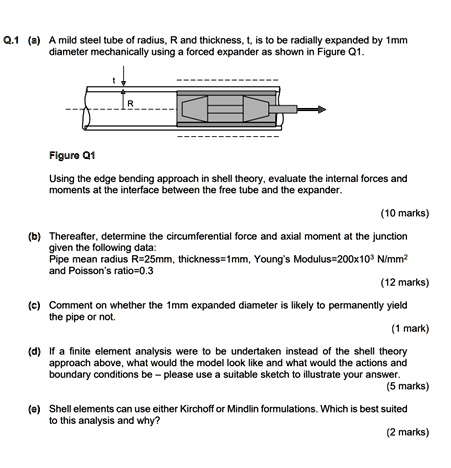 Q.1 (a) A mild steel tube of radius, R and thickness, t, is to be radially expanded by 1mm diameter mechanically using a forced expander as shown in Figure Q1.

t

R

Figure Q1

Using the edge bending approach in shell theory, evaluate the internal forces and moments at the interface between the free tube and the expander.

(10 marks)

(b) Thereafter, determine the circumferential force and axial moment at the junction given the following data:
Pipe mean radius R=25mm, thickness=1mm, Young's Modulus=$200 \times 10^3$ N/mm$^2$ and Poisson's ratio=0.3

(12 marks)

(c) Comment on whether the 1mm expanded diameter is likely to permanently yield the pipe or not.

(1 mark)

(d) If a finite element analysis were to be undertaken instead of the shell theory approach above, what would the model look like and what would the actions and boundary conditions be – please use a suitable sketch to illustrate your answer.

(5 marks)

(e) Shell elements can use either Kirchoff or Mindlin formulations. Which is best suited to this analysis and why?

(2 marks)