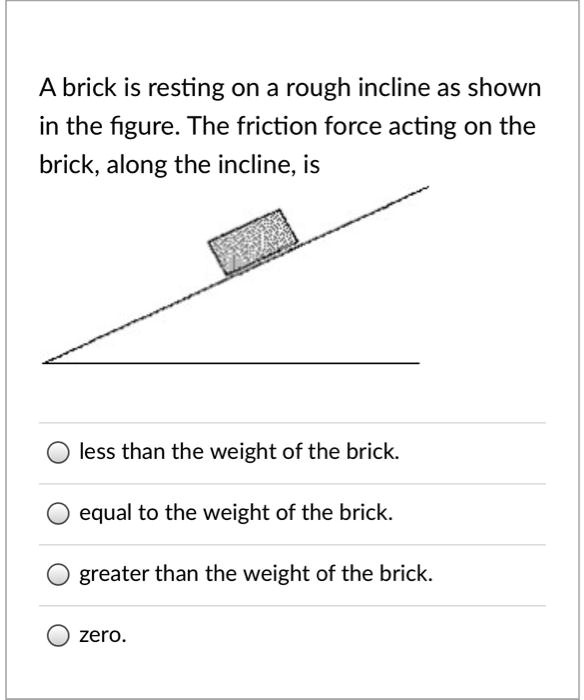 A brick is resting on a rough incline as shown in the figure. The friction force acting on the brick, along the incline, is

less than the weight of the brick.

equal to the weight of the brick.

greater than the weight of the brick.

zero.