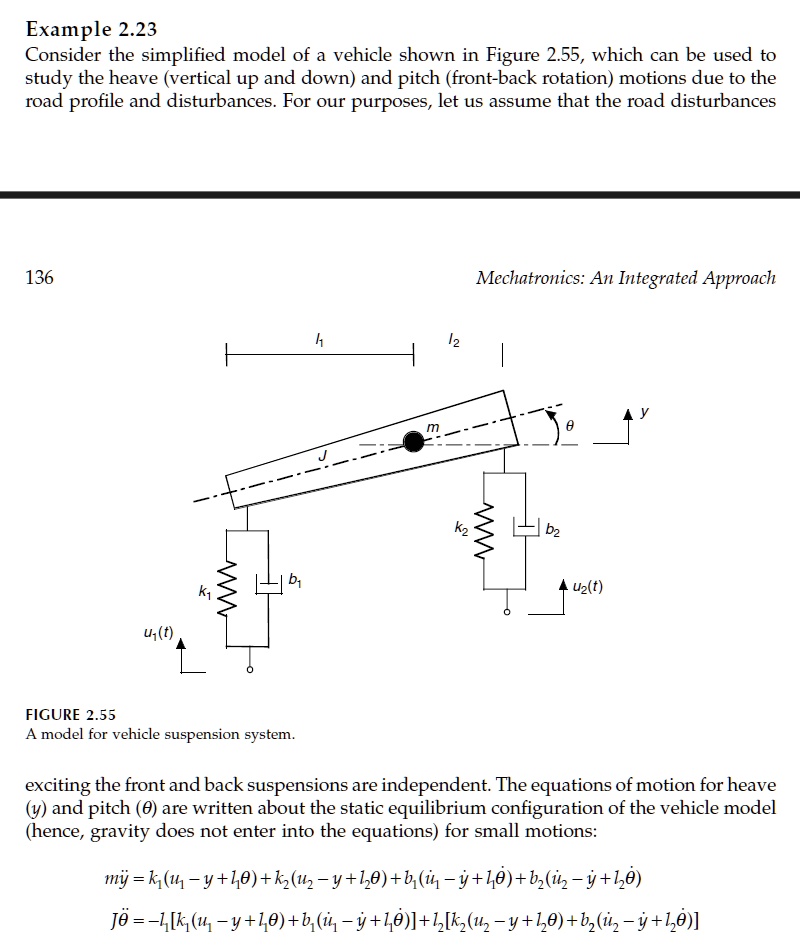 Example 2.23
Consider the simplified model of a vehicle shown in Figure 2.55, which can be used to study the heave (vertical up and down) and pitch (front-back rotation) motions due to the road profile and disturbances. For our purposes, let us assume that the road disturbances

136

Mechatronics: An Integrated Approach

$l_1$
$l_2$
$m$
$J$
$\theta$
$y$
$k_2$
$b_2$
$k_1$
$b_1$
$u_2(t)$
$u_1(t)$

FIGURE 2.55
A model for vehicle suspension system.

exciting the front and back suspensions are independent. The equations of motion for heave ($y$) and pitch ($\theta$) are written about the static equilibrium configuration of the vehicle model (hence, gravity does not enter into the equations) for small motions:

$m\ddot{y} = k_1(u_1 - y + l_1\theta) + k_2(u_2 - y + l_2\theta) + b_1(\dot{u}_1 - \dot{y} + l_1\dot{\theta}) + b_2(\dot{u}_2 - \dot{y} + l_2\dot{\theta})$

$J\ddot{\theta} = -l_1[k_1(u_1 - y + l_1\theta) + b_1(\dot{u}_1 - \dot{y} + l_1\dot{\theta})] + l_2[k_2(u_2 - y + l_2\theta) + b_2(\dot{u}_2 - \dot{y} + l_2\dot{\theta})]$