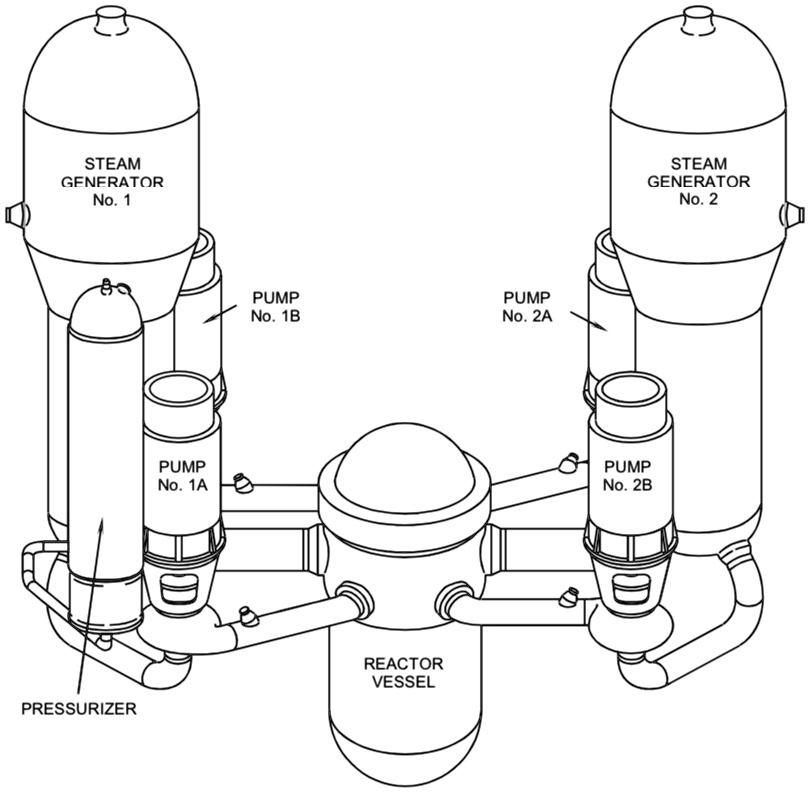 STEAM GENERATOR No. 1

STEAM GENERATOR No. 2

PUMP No. 1B

PUMP No. 2A

PUMP No. 1A

PUMP No. 2B

REACTOR VESSEL

PRESSURIZER