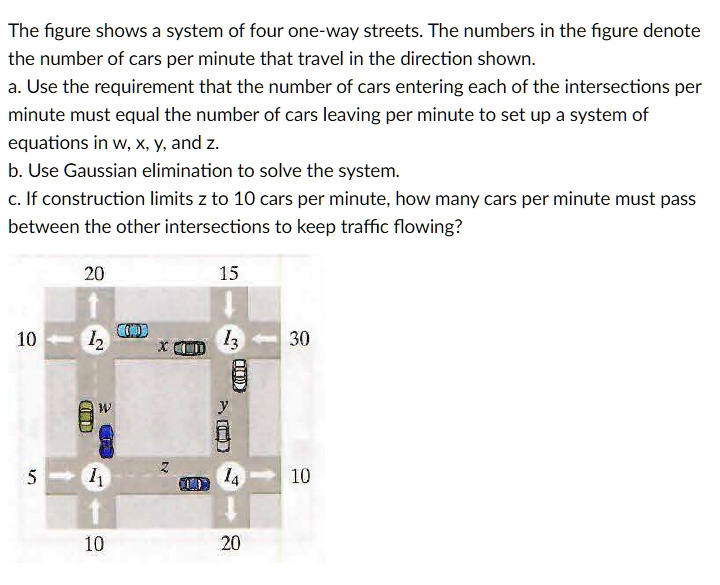 The figure shows a system of four one-way streets. The numbers in the figure denote the number of cars per minute that travel in the direction shown.
a. Use the requirement that the number of cars entering each of the intersections per minute must equal the number of cars leaving per minute to set up a system of equations in w, x, y, and z.
b. Use Gaussian elimination to solve the system.
c. If construction limits z to 10 cars per minute, how many cars per minute must pass between the other intersections to keep traffic flowing?

20
15
10
$I_2$
$x$
$I_3$
30
$w$
$y$
5
$I_1$
$z$
$I_4$
10
10
20