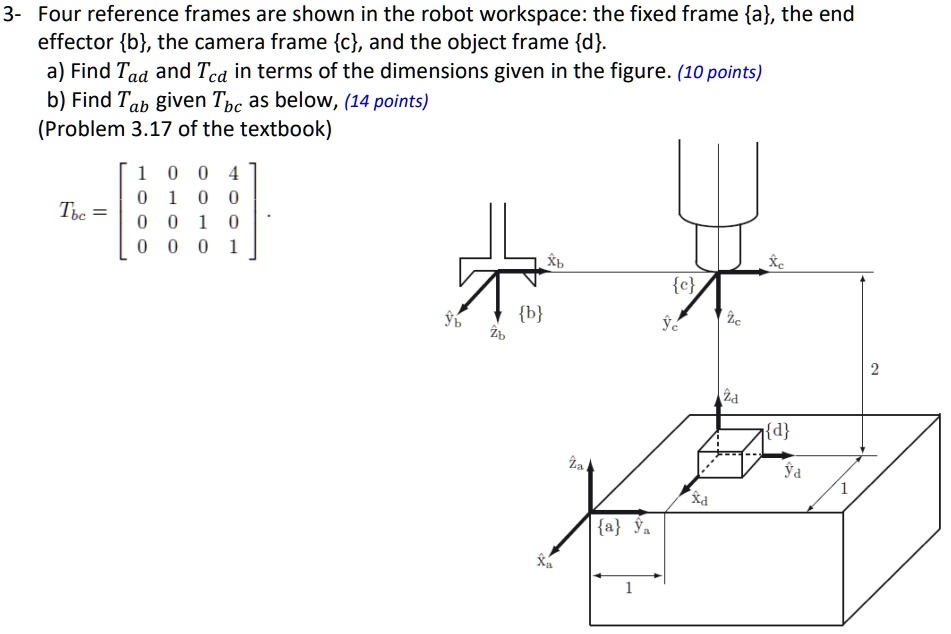 3- Four reference frames are shown in the robot workspace: the fixed frame {a}, the end effector {b}, the camera frame {c}, and the object frame {d}.
a) Find $T_{ad}$ and $T_{cd}$ in terms of the dimensions given in the figure. (10 points)
b) Find $T_{ab}$ given $T_{bc}$ as below, (14 points)
(Problem 3.17 of the textbook)

$T_{bc} = \begin{bmatrix} 1 & 0 & 0 & 4 \\ 0 & 1 & 0 & 0 \\ 0 & 0 & 1 & 0 \\ 0 & 0 & 0 & 1 \end{bmatrix}.$

$\hat{x}_b$ $\hat{y}_b$ $\hat{z}_b$ {b}
{c} $\hat{x}_c$ $\hat{y}_c$ $\hat{z}_c$
2
$\hat{z}_d$ {d} $\hat{y}_d$ $\hat{x}_d$
1
$\hat{z}_a$ {a} $\hat{y}_a$ $\hat{x}_a$
1