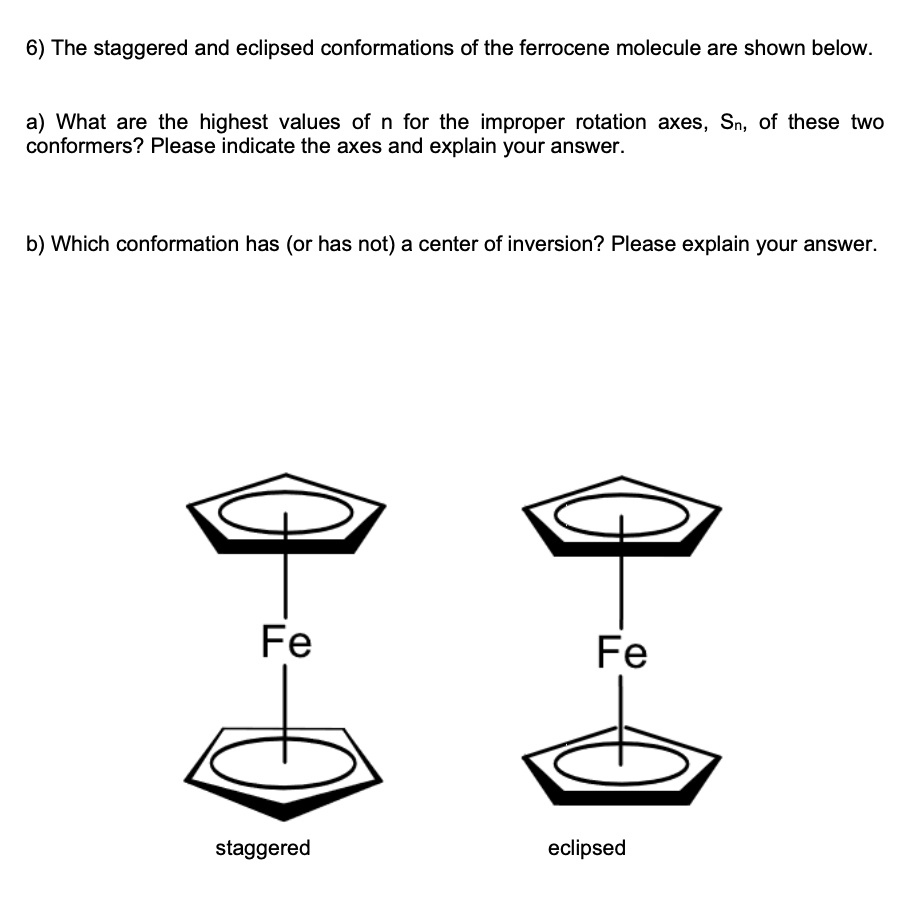 6) The staggered and eclipsed conformations of the ferrocene molecule are shown below.

a) What are the highest values of n for the improper rotation axes, $S_n$, of these two conformers? Please indicate the axes and explain your answer.

b) Which conformation has (or has not) a center of inversion? Please explain your answer.

Fe

Fe

staggered

eclipsed