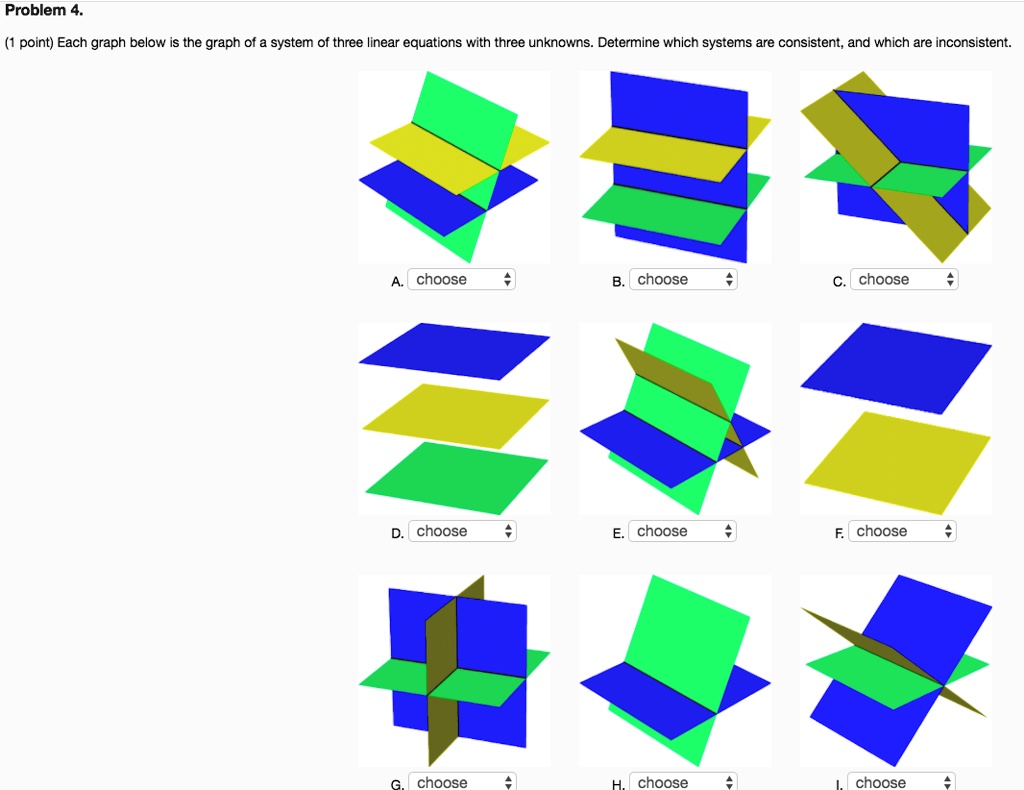 Problem 4.

(1 point) Each graph below is the graph of a system of three linear equations with three unknowns. Determine which systems are consistent, and which are inconsistent.

A. choose

B. choose

C. choose

D. choose

E. choose

F. choose

G. choose

H. choose

I. choose