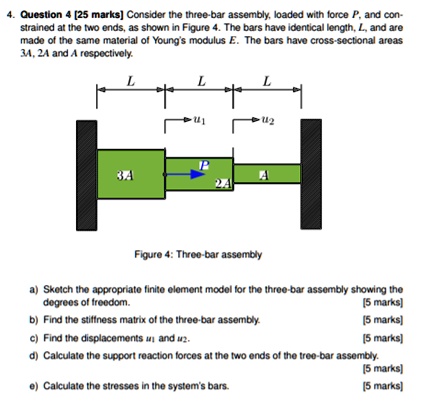 4. **Question 4 [25 marks]** Consider the three-bar assembly, loaded with force $P$, and constrained at the two ends, as shown in Figure 4. The bars have identical length, $L$, and are made of the same material of Young's modulus $E$. The bars have cross-sectional areas $3A$, $2A$ and $A$ respectively.

$L$ $L$ $L$

$u_1$ $u_2$

$3A$ $P$ $2A$ $A$

Figure 4: Three-bar assembly

a) Sketch the appropriate finite element model for the three-bar assembly showing the degrees of freedom. [5 marks]

b) Find the stiffness matrix of the three-bar assembly. [5 marks]

c) Find the displacements $u_1$ and $u_2$. [5 marks]

d) Calculate the support reaction forces at the two ends of the tree-bar assembly. [5 marks]

e) Calculate the stresses in the system's bars. [5 marks]