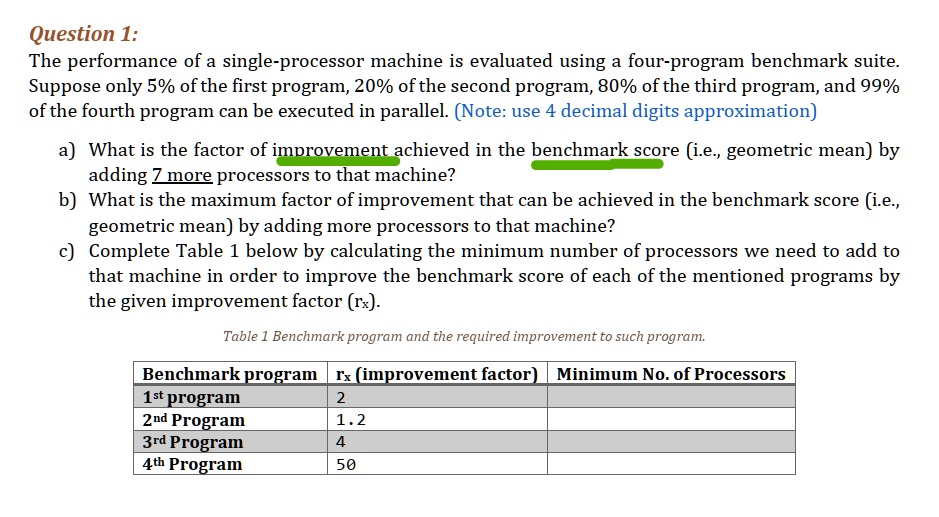 Question 1:
The performance of a single-processor machine is evaluated using a four-program benchmark suite. Suppose only 5% of the first program, 20% of the second program, 80% of the third program, and 99% of the fourth program can be executed in parallel. (Note: use 4 decimal digits approximation)

a) What is the factor of improvement achieved in the benchmark score (i.e., geometric mean) by adding 7 more processors to that machine?
b) What is the maximum factor of improvement that can be achieved in the benchmark score (i.e., geometric mean) by adding more processors to that machine?
c) Complete Table 1 below by calculating the minimum number of processors we need to add to that machine in order to improve the benchmark score of each of the mentioned programs by the given improvement factor ($r_x$).

Table 1 Benchmark program and the required improvement to such program.

| Benchmark program | $r_x$ (improvement factor) | Minimum No. of Processors |
|---|---|---|
| 1st program | 2 | |
| 2nd Program | 1.2 | |
| 3rd Program | 4 | |
| 4th Program | 50 | |