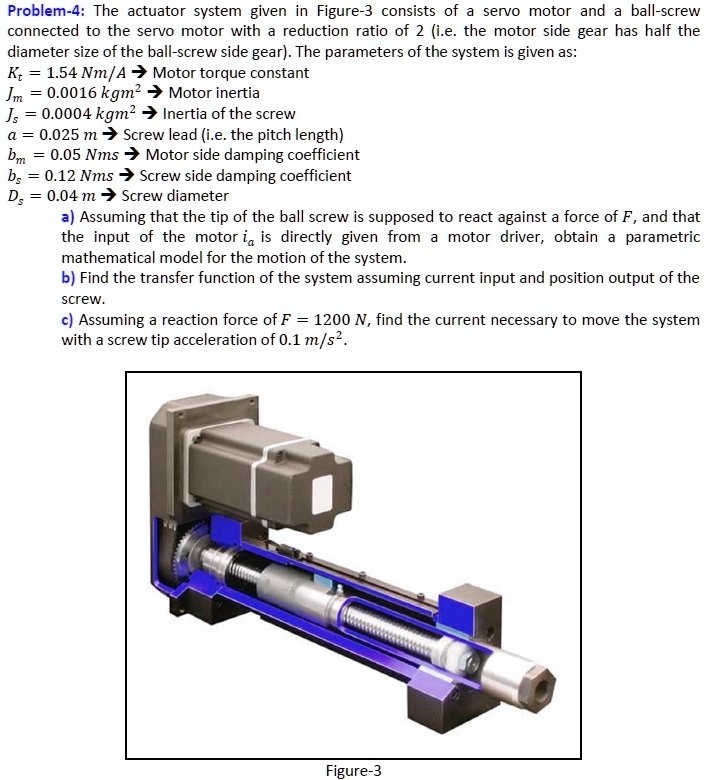 Problem-4: The actuator system given in Figure-3 consists of a servo motor and a ball-screw connected to the servo motor with a reduction ratio of 2 (i.e. the motor side gear has half the diameter size of the ball-screw side gear). The parameters of the system is given as:

$K_t = 1.54\ Nm/A$ → Motor torque constant
$J_m = 0.0016\ kgm^2$ → Motor inertia
$J_s = 0.0004\ kgm^2$ → Inertia of the screw
$a = 0.025\ m$ → Screw lead (i.e. the pitch length)
$b_m = 0.05\ Nms$ → Motor side damping coefficient
$b_s = 0.12\ Nms$ → Screw side damping coefficient
$D_s = 0.04\ m$ → Screw diameter

a) Assuming that the tip of the ball screw is supposed to react against a force of $F$, and that the input of the motor $i_a$ is directly given from a motor driver, obtain a parametric mathematical model for the motion of the system.

b) Find the transfer function of the system assuming current input and position output of the screw.

c) Assuming a reaction force of $F = 1200\ N$, find the current necessary to move the system with a screw tip acceleration of $0.1\ m/s^2$.

Figure-3