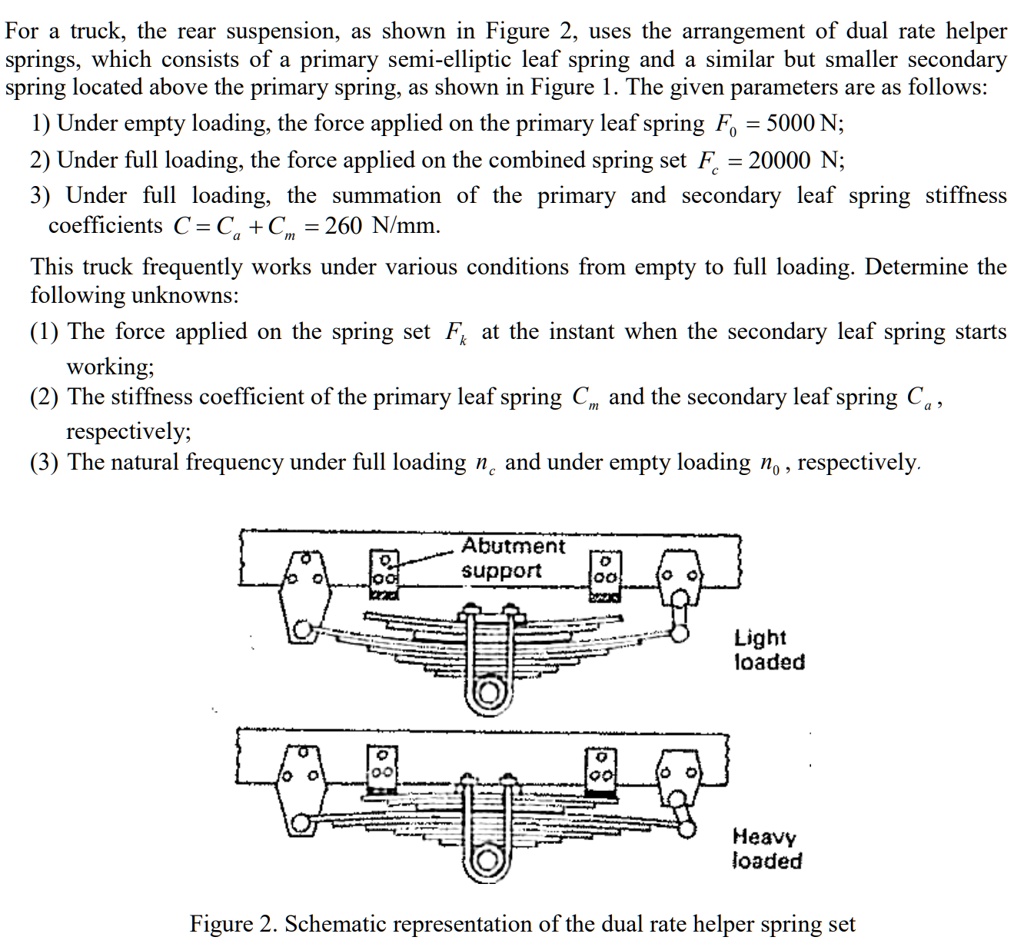 For a truck, the rear suspension, as shown in Figure 2, uses the arrangement of dual rate helper springs, which consists of a primary semi-elliptic leaf spring and a similar but smaller secondary spring located above the primary spring, as shown in Figure 1. The given parameters are as follows:

1) Under empty loading, the force applied on the primary leaf spring $F_0 = 5000$ N;

2) Under full loading, the force applied on the combined spring set $F_c = 20000$ N;

3) Under full loading, the summation of the primary and secondary leaf spring stiffness coefficients $C = C_a + C_m = 260$ N/mm.

This truck frequently works under various conditions from empty to full loading. Determine the following unknowns:

(1) The force applied on the spring set $F_k$ at the instant when the secondary leaf spring starts working;

(2) The stiffness coefficient of the primary leaf spring $C_m$ and the secondary leaf spring $C_a$, respectively;

(3) The natural frequency under full loading $n_c$ and under empty loading $n_0$, respectively.

Abutment support

Light loaded

Heavy loaded

Figure 2. Schematic representation of the dual rate helper spring set