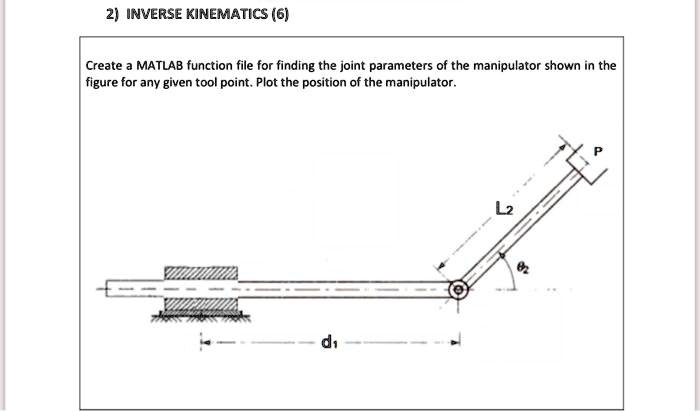 2) INVERSE KINEMATICS (6)

Create a MATLAB function file for finding the joint parameters of the manipulator shown in the figure for any given tool point. Plot the position of the manipulator.

P

$L_2$

$\theta_2$

$d_1$