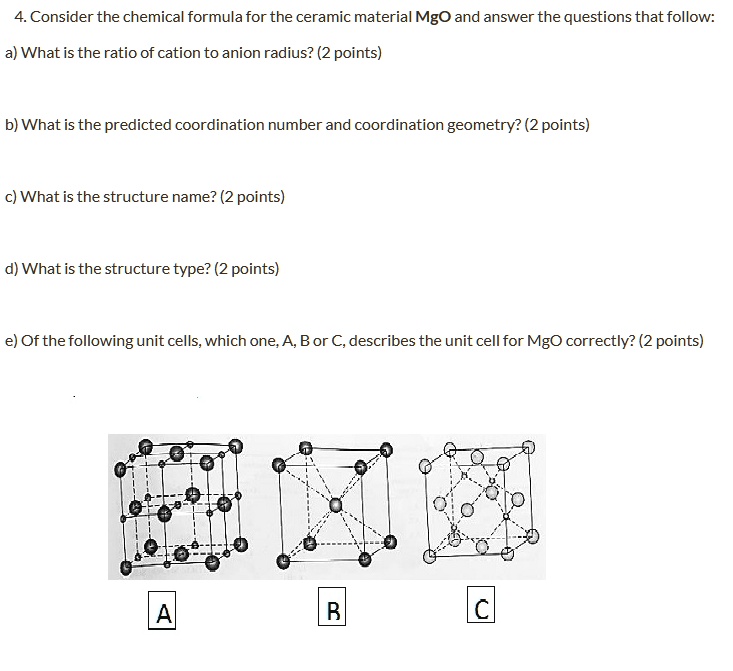 4. Consider the chemical formula for the ceramic material MgO and answer the questions that follow:

a) What is the ratio of cation to anion radius? (2 points)

b) What is the predicted coordination number and coordination geometry? (2 points)

c) What is the structure name? (2 points)

d) What is the structure type? (2 points)

e) Of the following unit cells, which one, A, B or C, describes the unit cell for MgO correctly? (2 points)

A

B

C