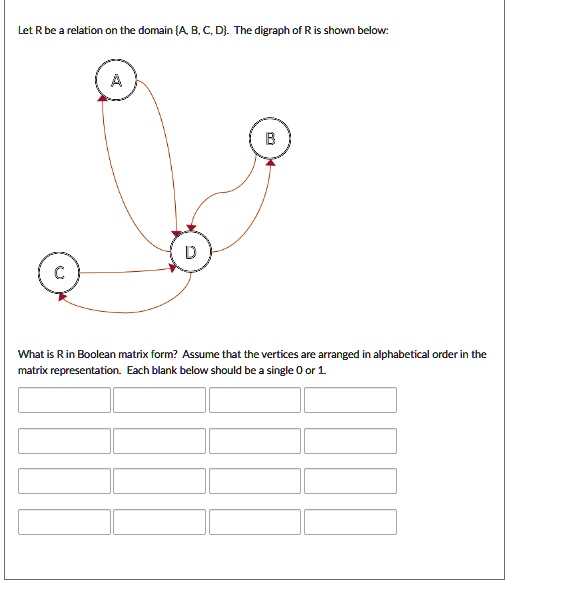 Let R be a relation on the domain {A, B, C, D}. The digraph of R is shown below:

A

B

D

C

What is R in Boolean matrix form? Assume that the vertices are arranged in alphabetical order in the matrix representation. Each blank below should be a single 0 or 1.