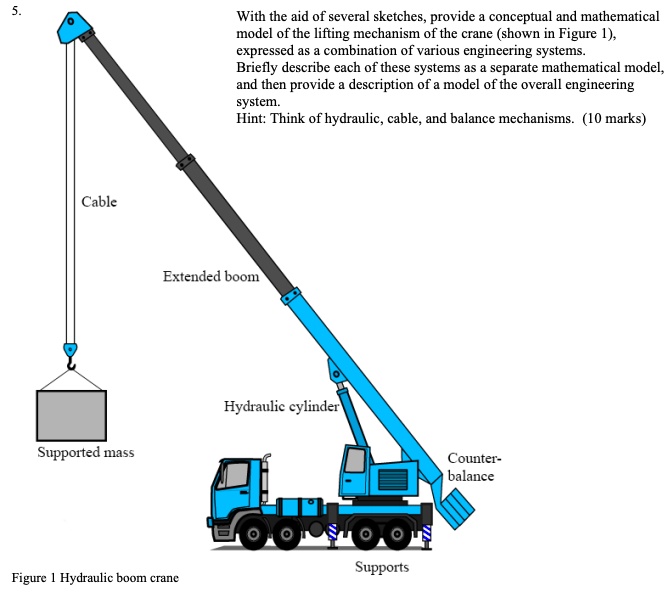 5.

With the aid of several sketches, provide a conceptual and mathematical model of the lifting mechanism of the crane (shown in Figure 1), expressed as a combination of various engineering systems.
Briefly describe each of these systems as a separate mathematical model, and then provide a description of a model of the overall engineering system.
Hint: Think of hydraulic, cable, and balance mechanisms. (10 marks)

Cable

Extended boom

Hydraulic cylinder

Supported mass

Counter-balance

Supports

Figure 1 Hydraulic boom crane