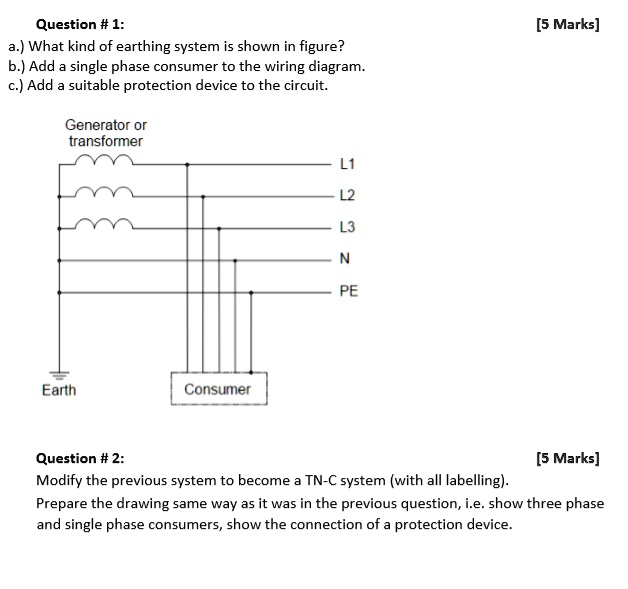 Question # 1: [5 Marks]

a.) What kind of earthing system is shown in figure?
b.) Add a single phase consumer to the wiring diagram.
c.) Add a suitable protection device to the circuit.

Generator or transformer

L1

L2

L3

N

PE

Earth

Consumer

Question # 2: [5 Marks]

Modify the previous system to become a TN-C system (with all labelling).
Prepare the drawing same way as it was in the previous question, i.e. show three phase and single phase consumers, show the connection of a protection device.