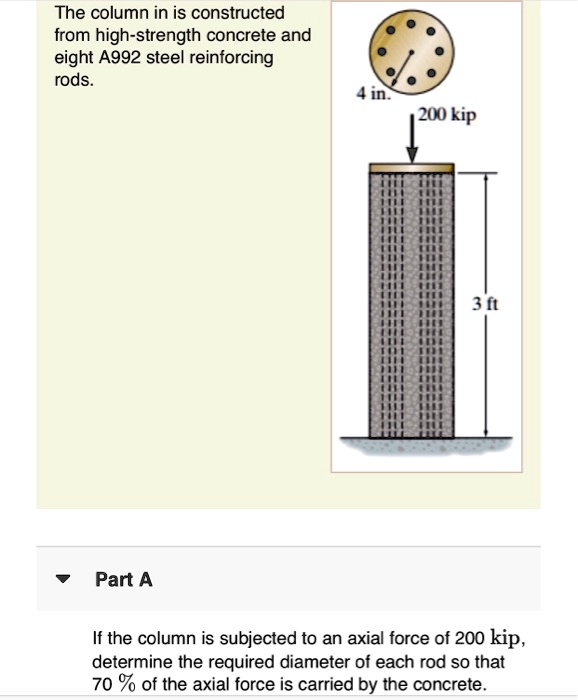 The column in is constructed from high-strength concrete and eight A992 steel reinforcing rods.

4 in.

200 kip

3 ft

Part A

If the column is subjected to an axial force of 200 kip, determine the required diameter of each rod so that 70 % of the axial force is carried by the concrete.