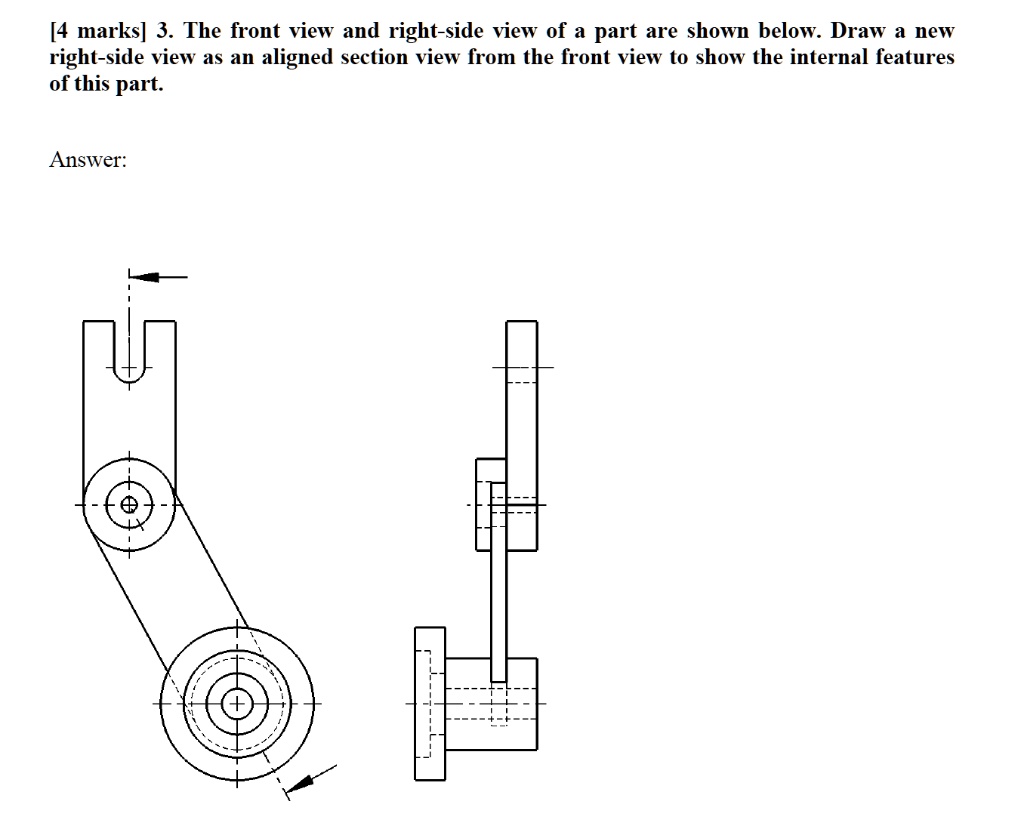 [4 marks] 3. The front view and right-side view of a part are shown below. Draw a new right-side view as an aligned section view from the front view to show the internal features of this part.

Answer: