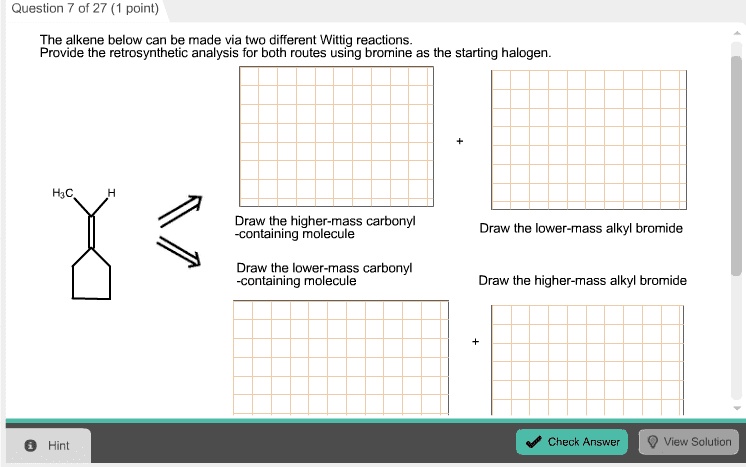 Question 7 of 27 (1 point)

The alkene below can be made via two different Wittig reactions.
Provide the retrosynthetic analysis for both routes using bromine as the starting halogen.

$H_3C$

H

+

Draw the higher-mass carbonyl -containing molecule

Draw the lower-mass alkyl bromide

Draw the lower-mass carbonyl -containing molecule

Draw the higher-mass alkyl bromide

+

Hint

Check Answer

View Solution