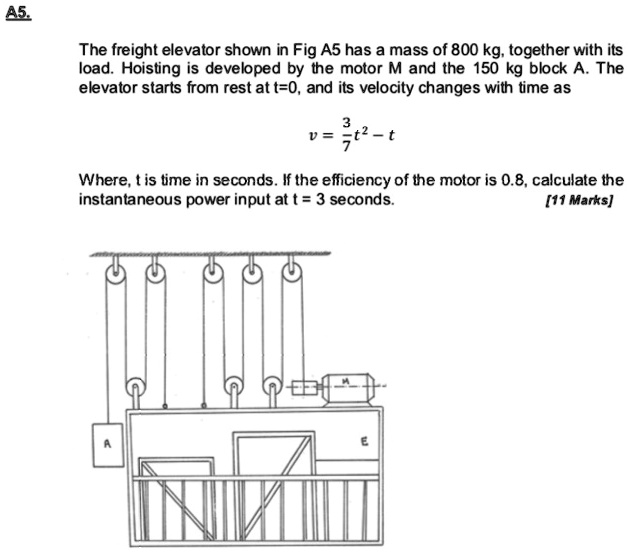 A5.

The freight elevator shown in Fig A5 has a mass of 800 kg, together with its load. Hoisting is developed by the motor M and the 150 kg block A. The elevator starts from rest at t=0, and its velocity changes with time as

$v = \frac{3}{7}t^2 - t$

Where, t is time in seconds. If the efficiency of the motor is 0.8, calculate the instantaneous power input at t = 3 seconds. [11 Marks]

M

A

E